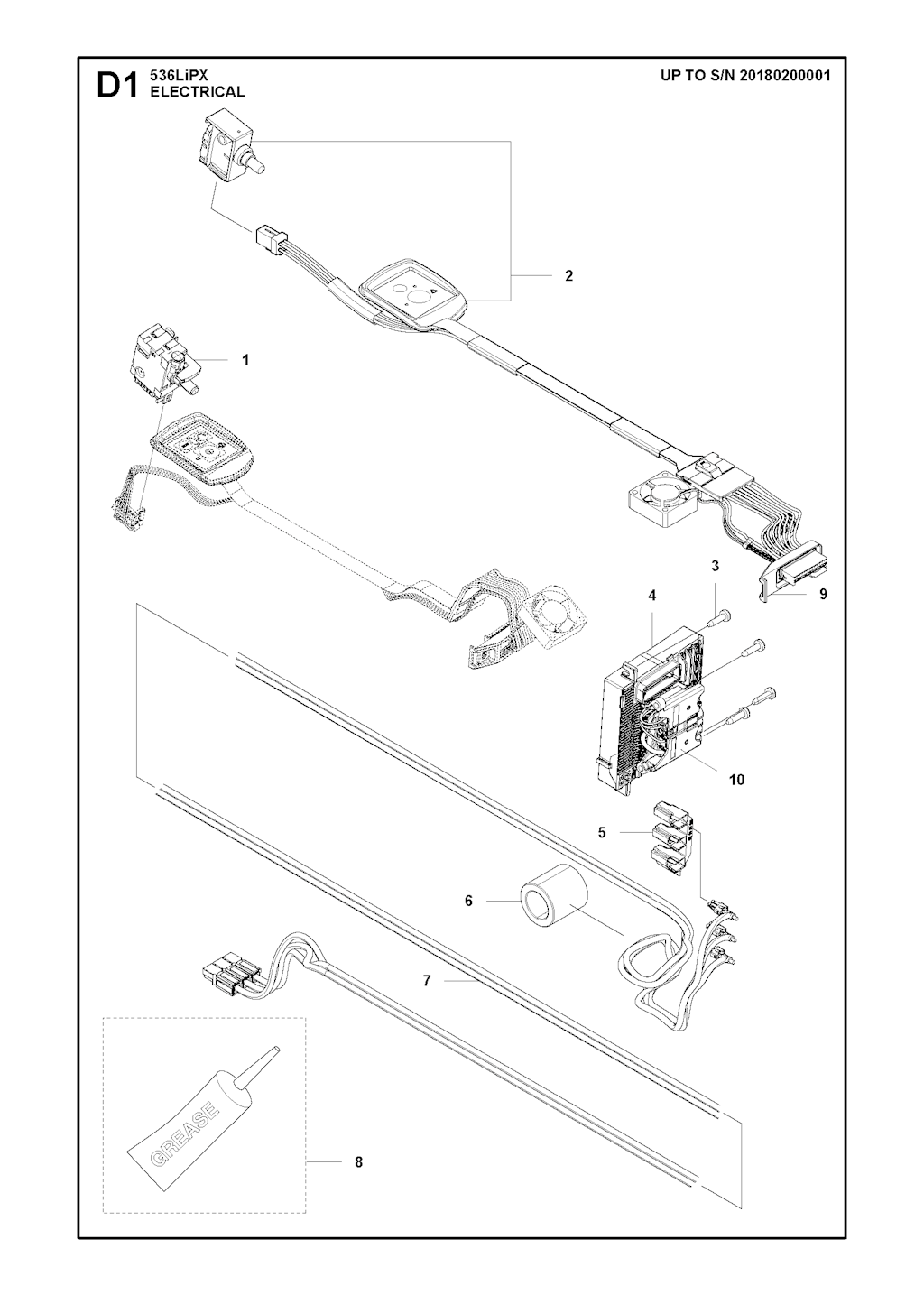 D1 536LiPX
ELECTRICAL

UP TO S/N 20180200001

2

1

3

4

9

10

5

6

7

GREASE

8