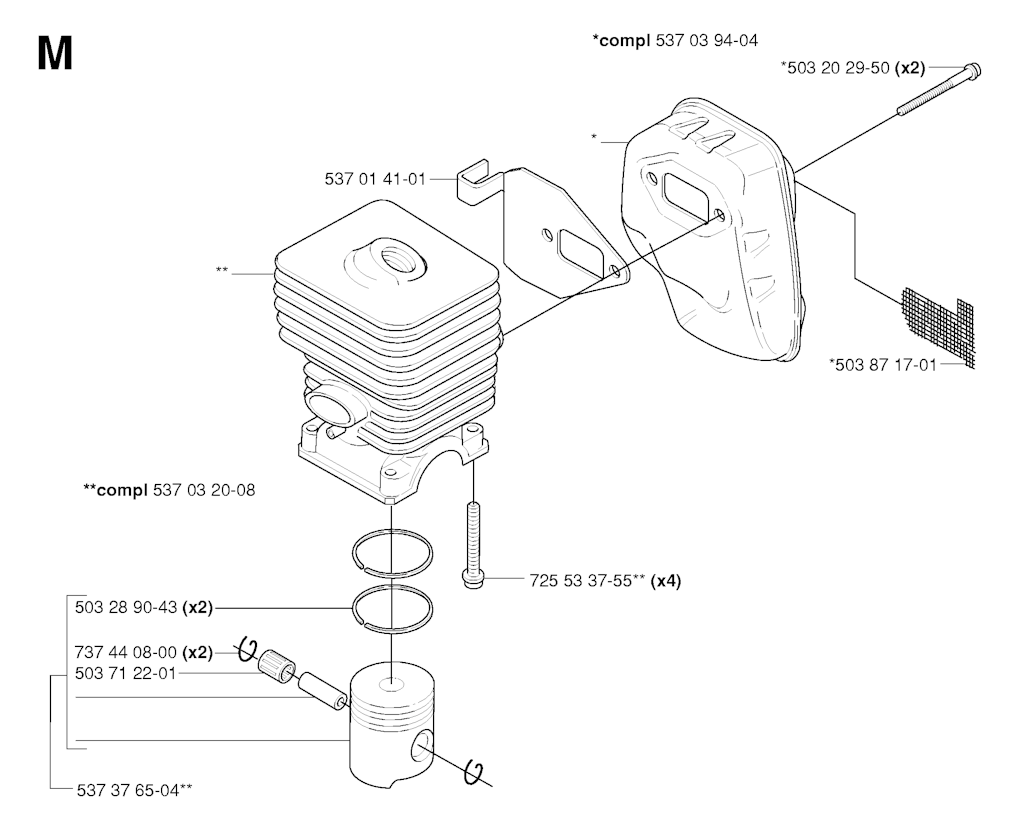 M

*compl 537 03 94-04

*503 20 29-50 (x2)

*

537 01 41-01

**

*503 87 17-01

**compl 537 03 20-08

725 53 37-55** (x4)

503 28 90-43 (x2)

737 44 08-00 (x2)

503 71 22-01

537 37 65-04**