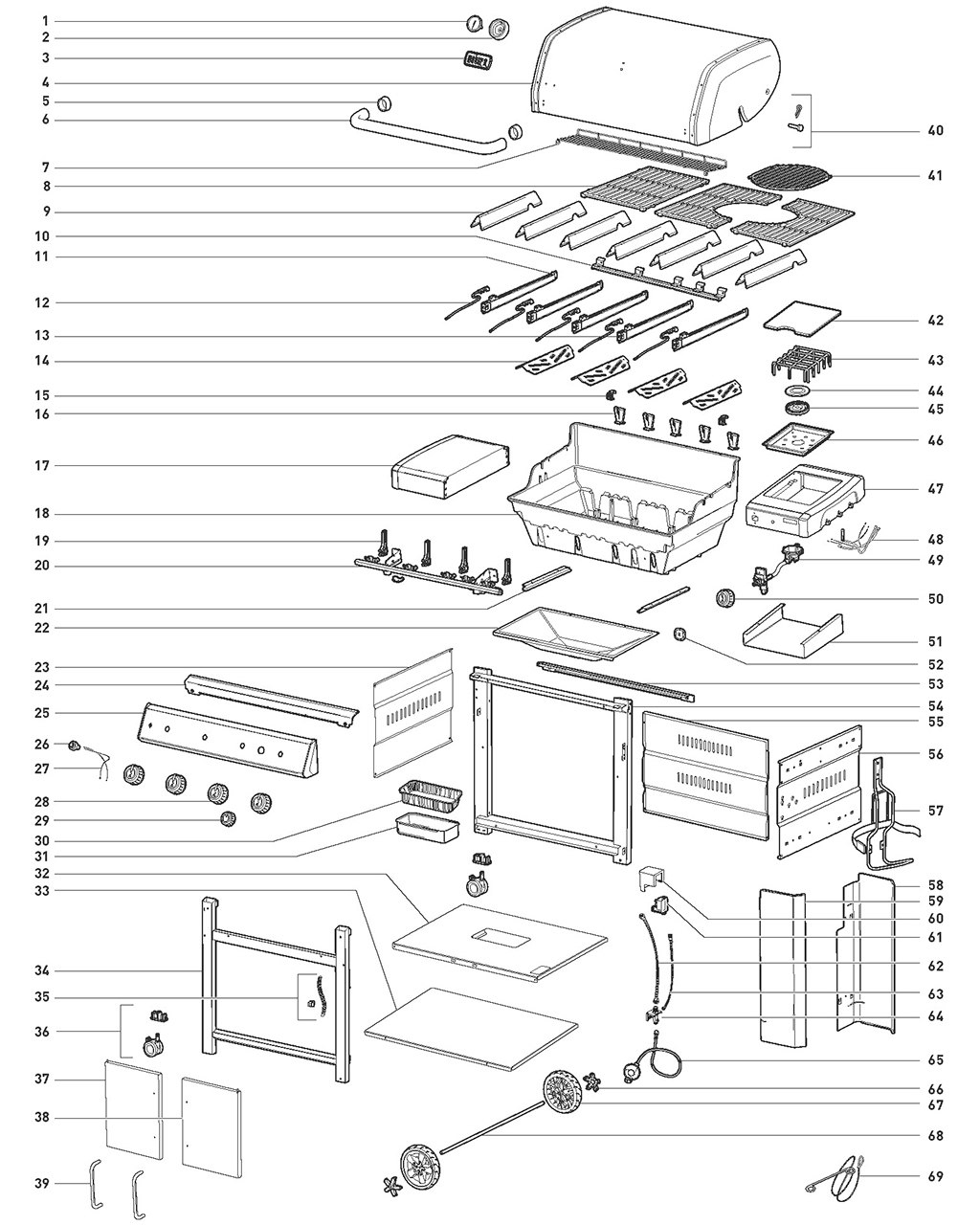 1
2
3
4
5
6
7
8
9
10
11
12
13
14
15
16
17
18
19
20
21
22
23
24
25
26
27
28
29
30
31
32
33
34
35
36
37
38
39
40
41
42
43
44
45
46
47
48
49
50
51
52
53
54
55
56
57
58
59
60
61
62
63
64
65
66
67
68
69