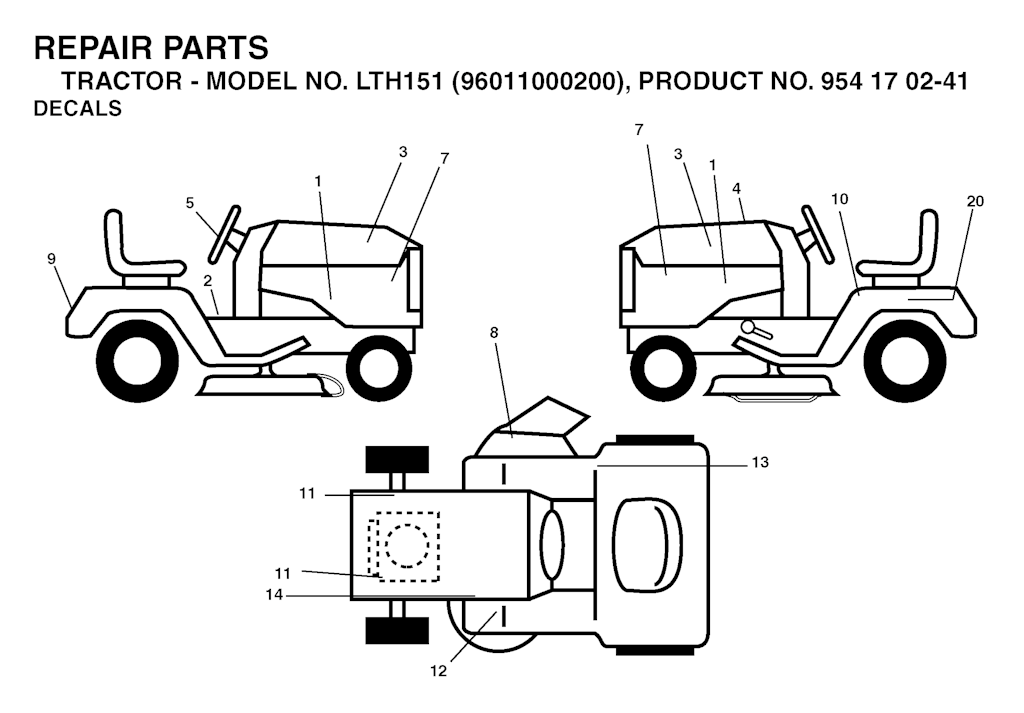 REPAIR PARTS
TRACTOR - MODEL NO. LTH151 (96011000200), PRODUCT NO. 954 17 02-41
DECALS

3
7
1
5
9
2
7
3
1
4
10
20
8
13
11
11
14
12