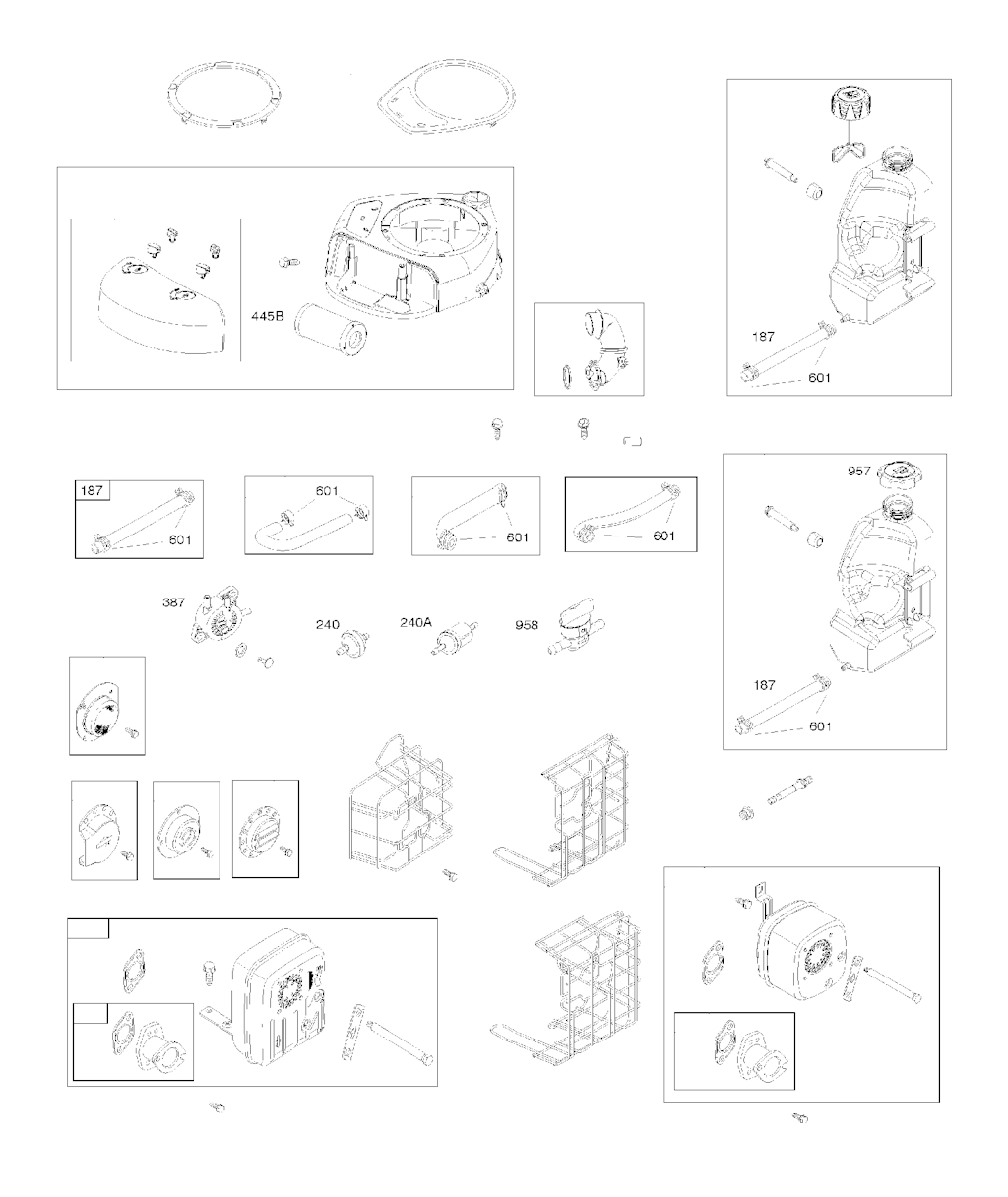 445B

187

601

187

601

601

601

601

957

387

240

240A

958

187

601