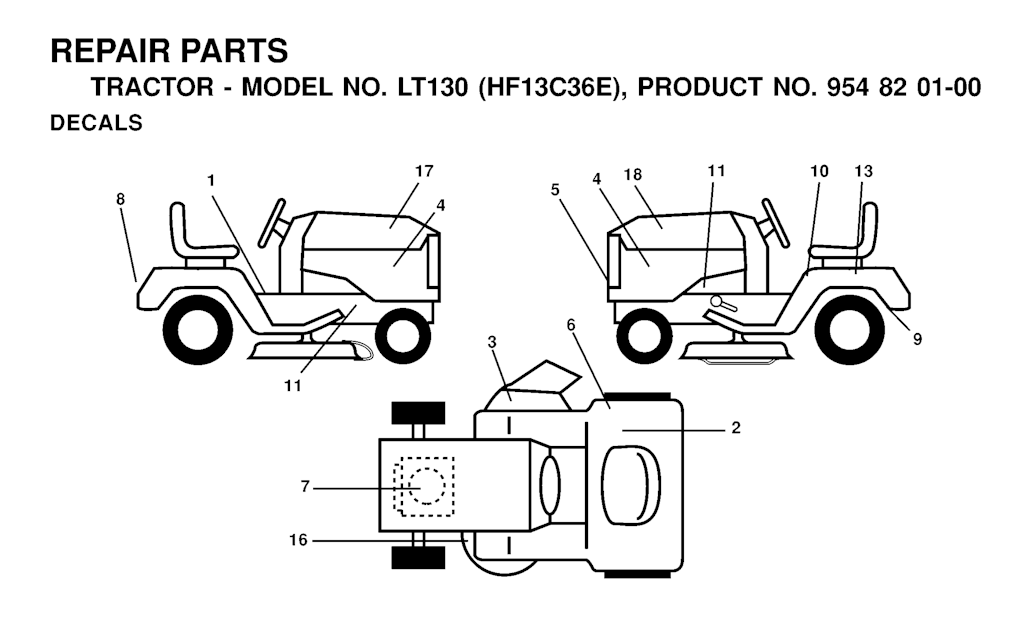 REPAIR PARTS
TRACTOR - MODEL NO. LT130 (HF13C36E), PRODUCT NO. 954 82 01-00
DECALS

8
1
17
4
11
5
4
18
11
10
13
9
3
6
2
7
16