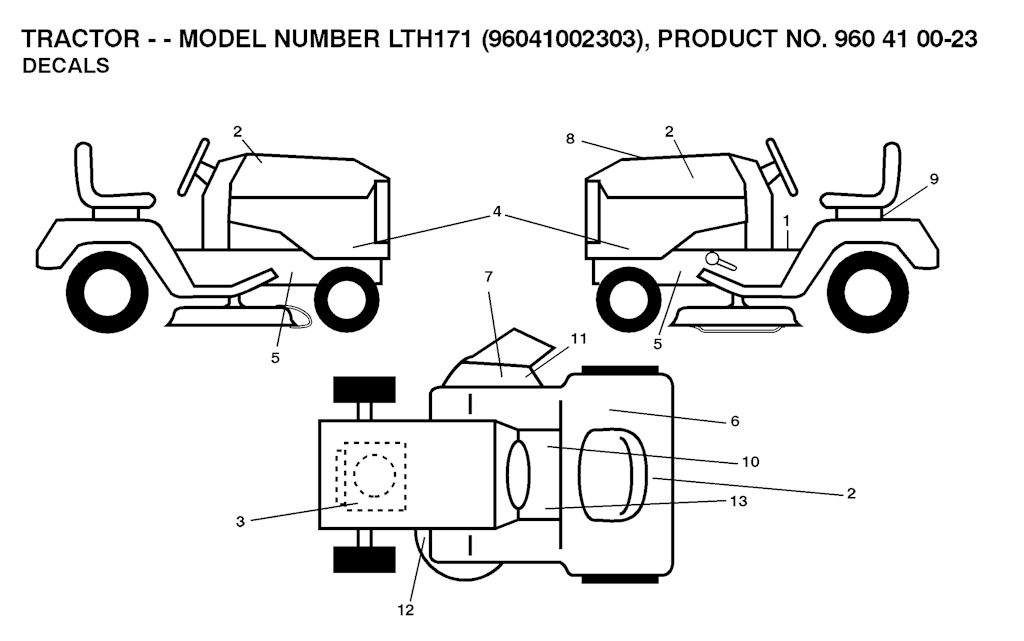 TRACTOR - - MODEL NUMBER LTH171 (96041002303), PRODUCT NO. 960 41 00-23
DECALS

2
4
5
8
2
9
1
5
7
11
6
10
2
13
3
12