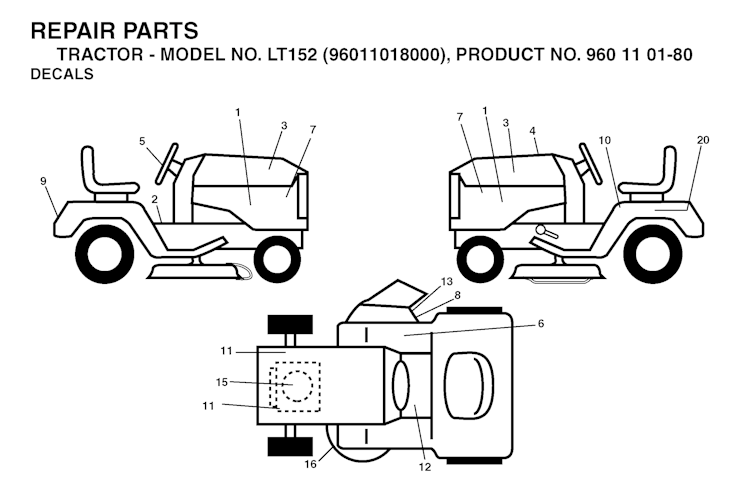 REPAIR PARTS
TRACTOR - MODEL NO. LT152 (96011018000), PRODUCT NO. 960 11 01-80
DECALS

1
3
7
5
9
2
7
1
3
4
10
20
13
8
6
11
15
11
16
12