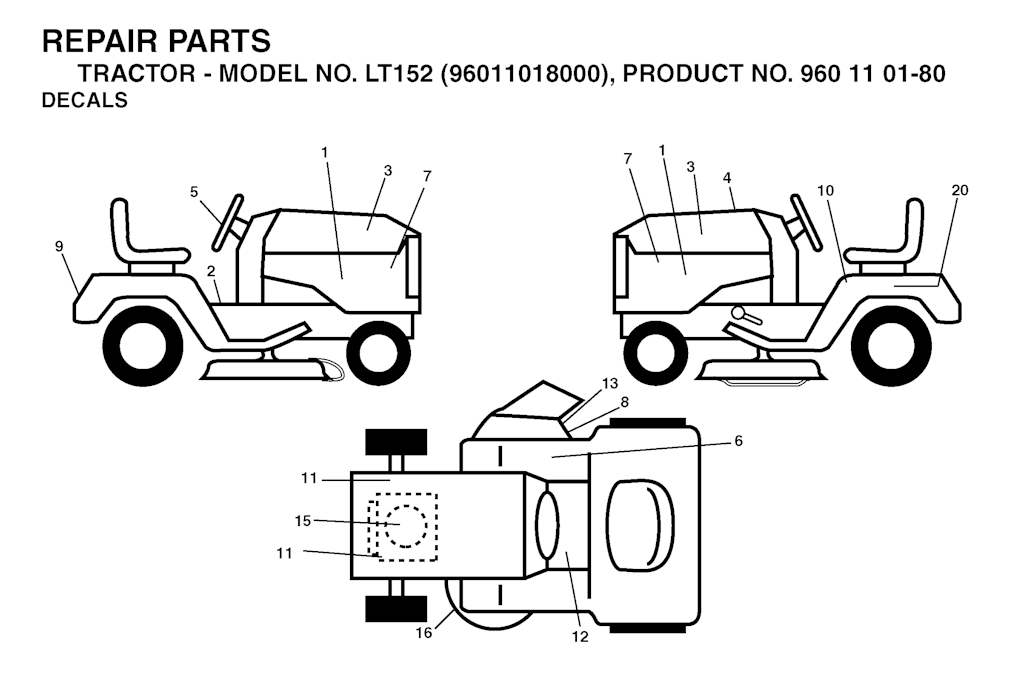 REPAIR PARTS
TRACTOR - MODEL NO. LT152 (96011018000), PRODUCT NO. 960 11 01-80
DECALS

1
3
7
5
9
2

7
1
3
4
10
20

13
8
6
11
15
11
16
12