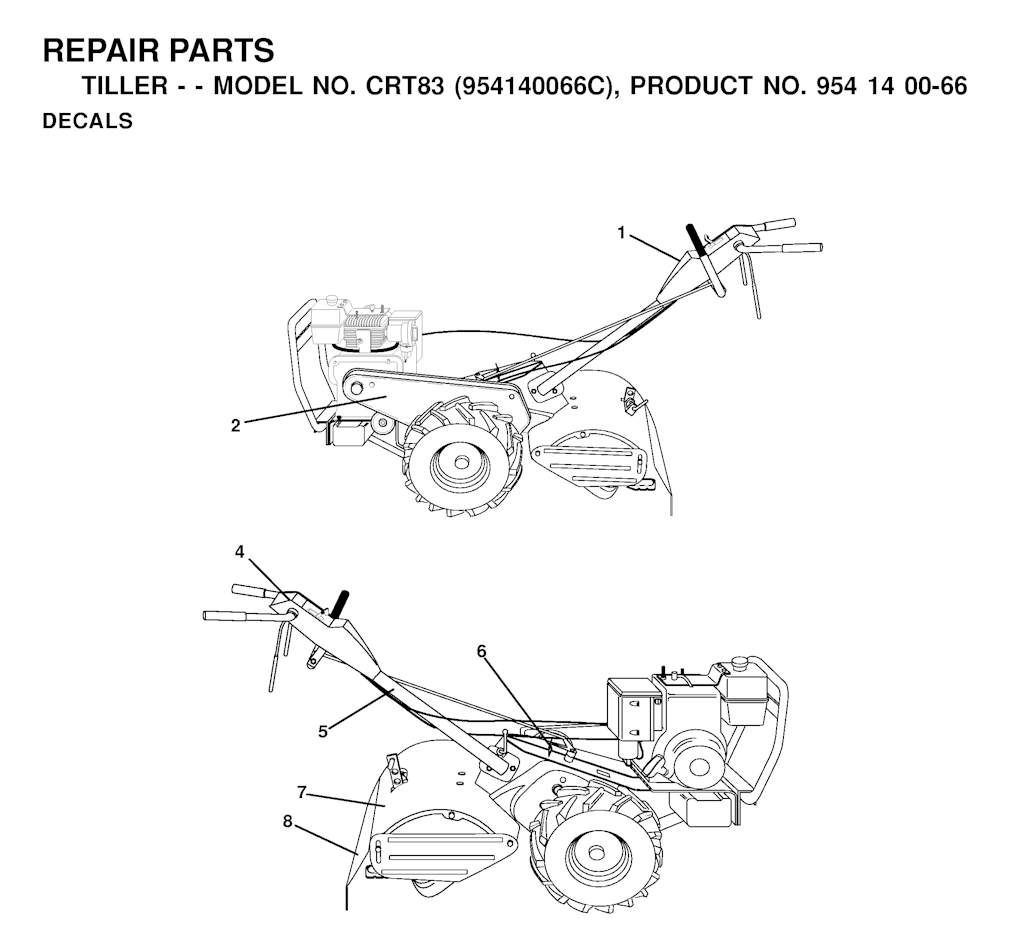 REPAIR PARTS
TILLER - - MODEL NO. CRT83 (954140066C), PRODUCT NO. 954 14 00-66
DECALS

1
2
4
6
5
7
8