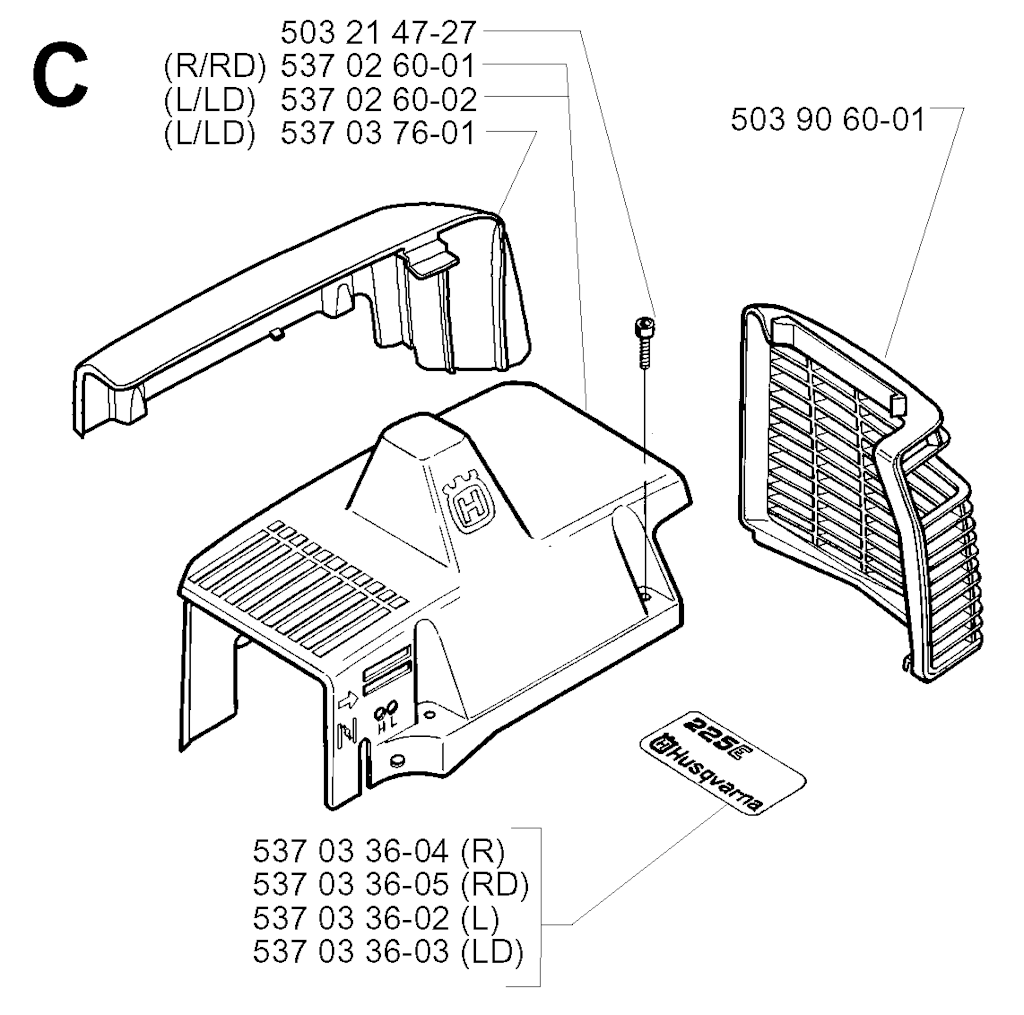 C

503 21 47-27
(R/RD) 537 02 60-01
(L/LD) 537 02 60-02
(L/LD) 537 03 76-01

503 90 60-01

H L

225E
Husqvarna

537 03 36-04 (R)
537 03 36-05 (RD)
537 03 36-02 (L)
537 03 36-03 (LD)