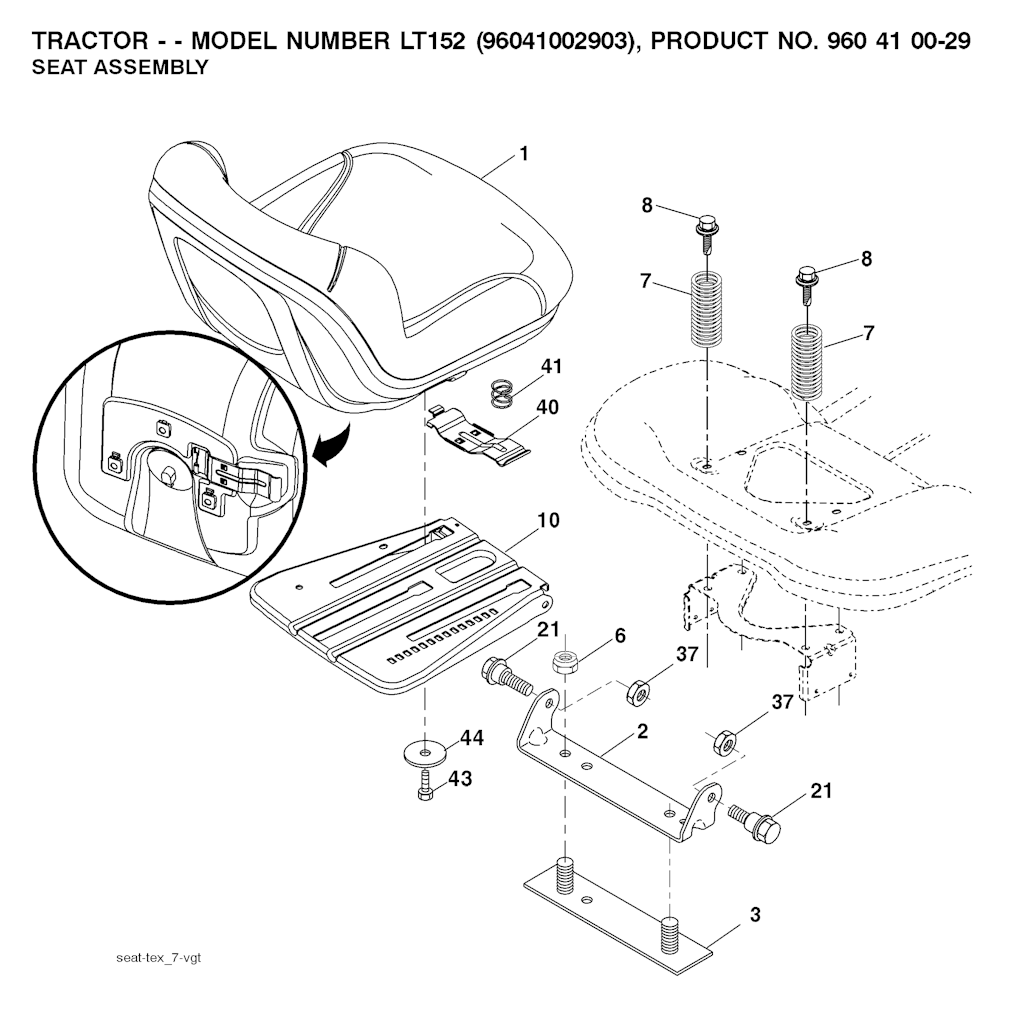 TRACTOR - - MODEL NUMBER LT152 (96041002903), PRODUCT NO. 960 41 00-29
SEAT ASSEMBLY

1
8
8
7
7
41
40
10
21
6
37
37
2
44
43
21
3

seat-tex_7-vgt