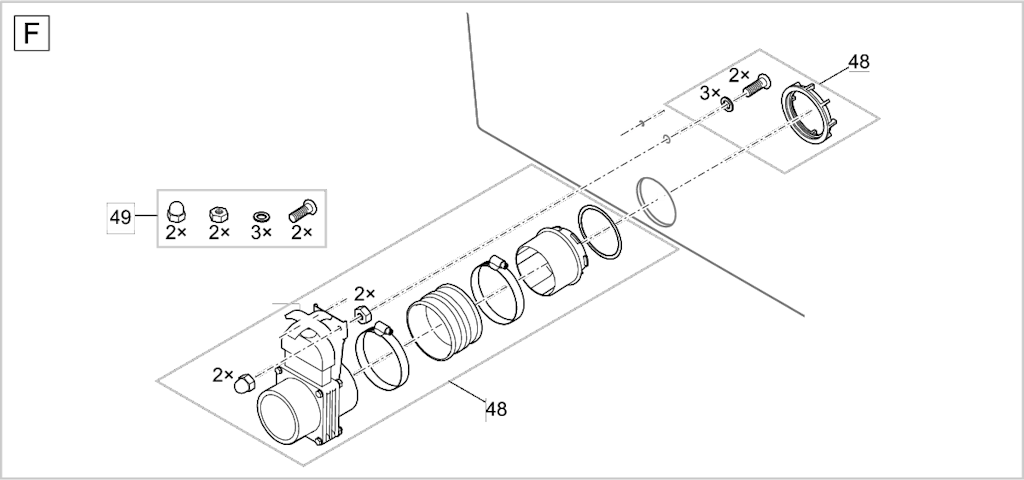 F

48

2×

3×

49

2×

2×

3×

2×

2×

2×

48