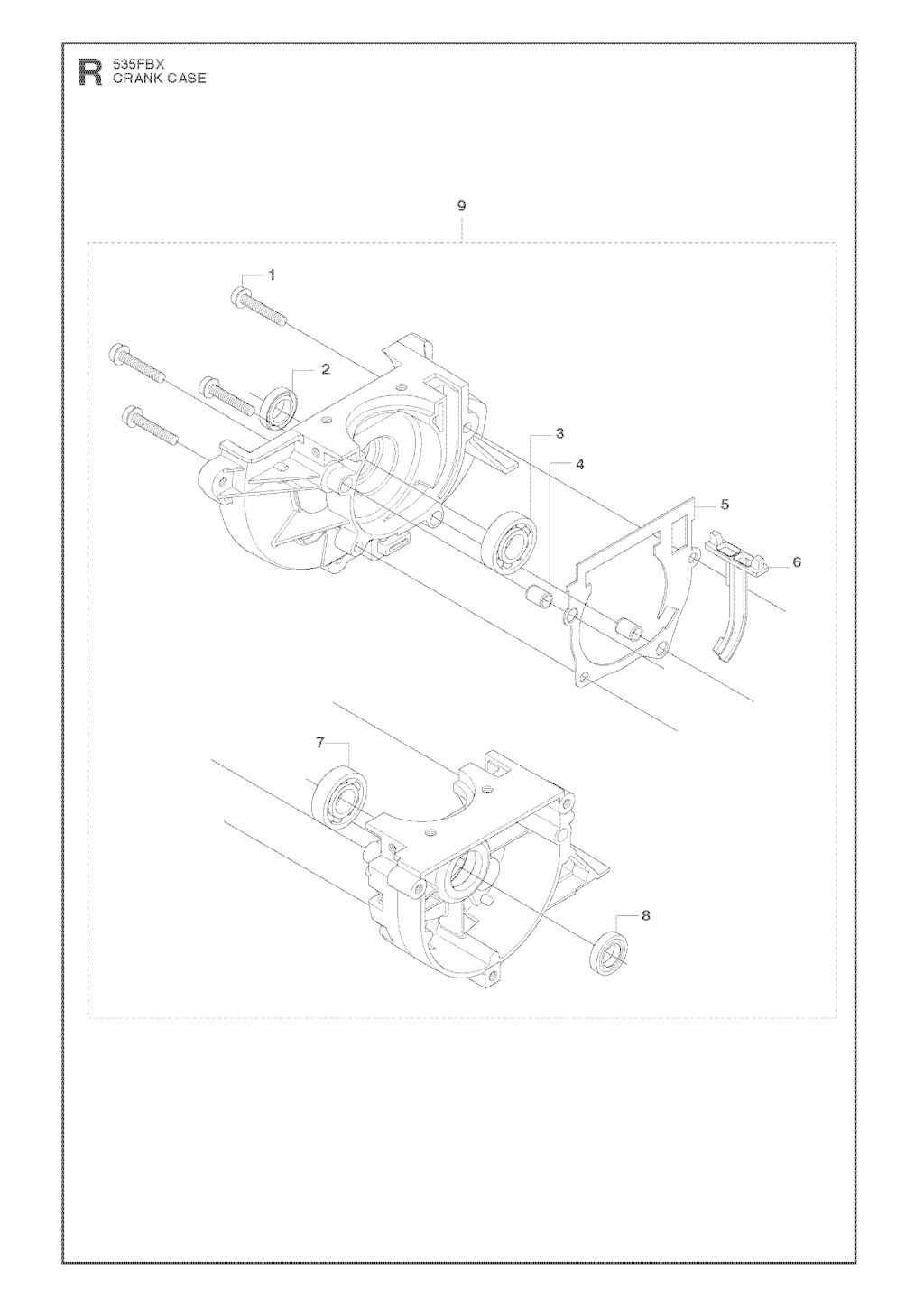 R 535FBX
CRANK CASE

9

1

2

3

4

5

6

7

8