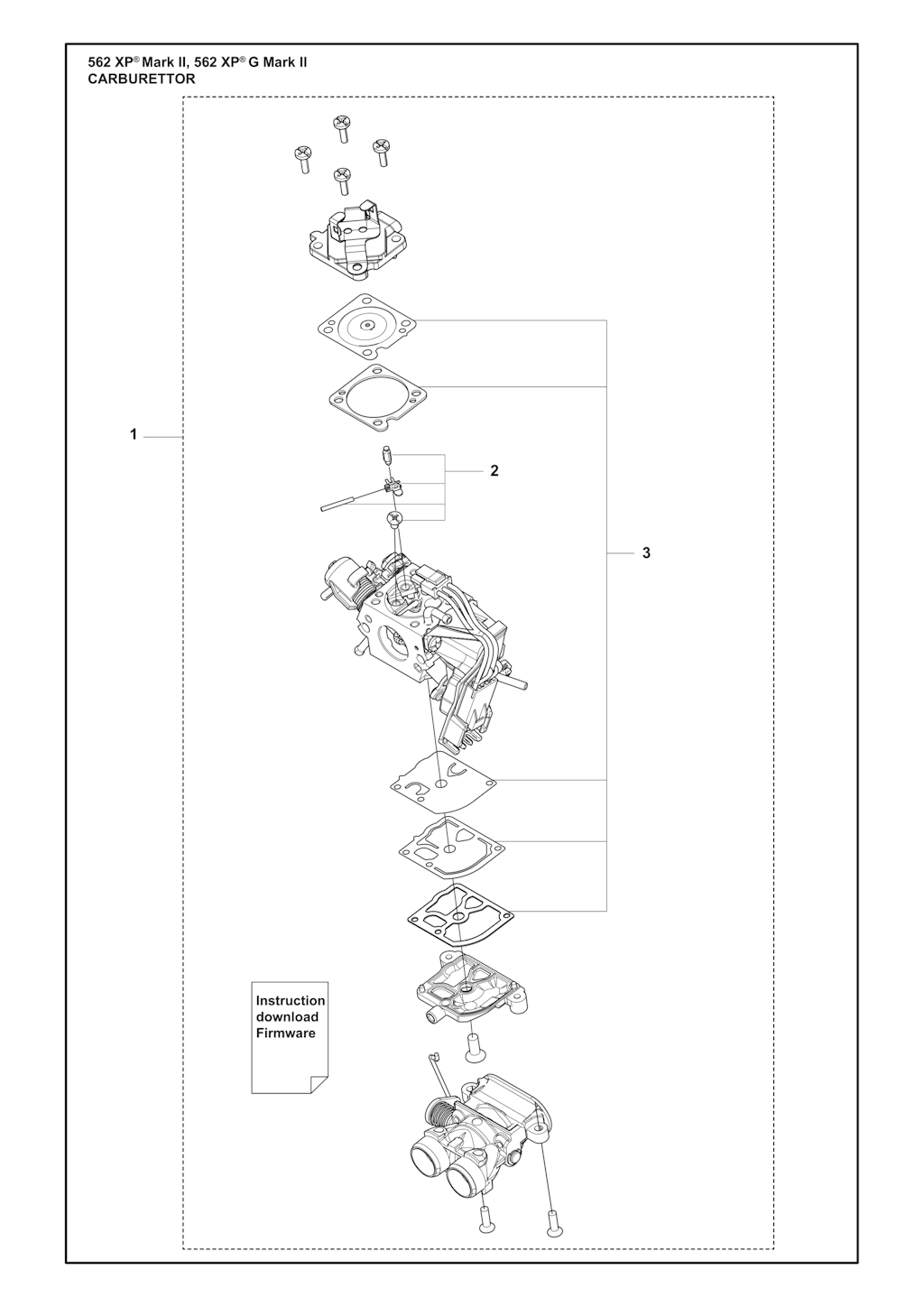 562 XP® Mark II, 562 XP® G Mark II
CARBURETTOR

1

2

3

Instruction download Firmware