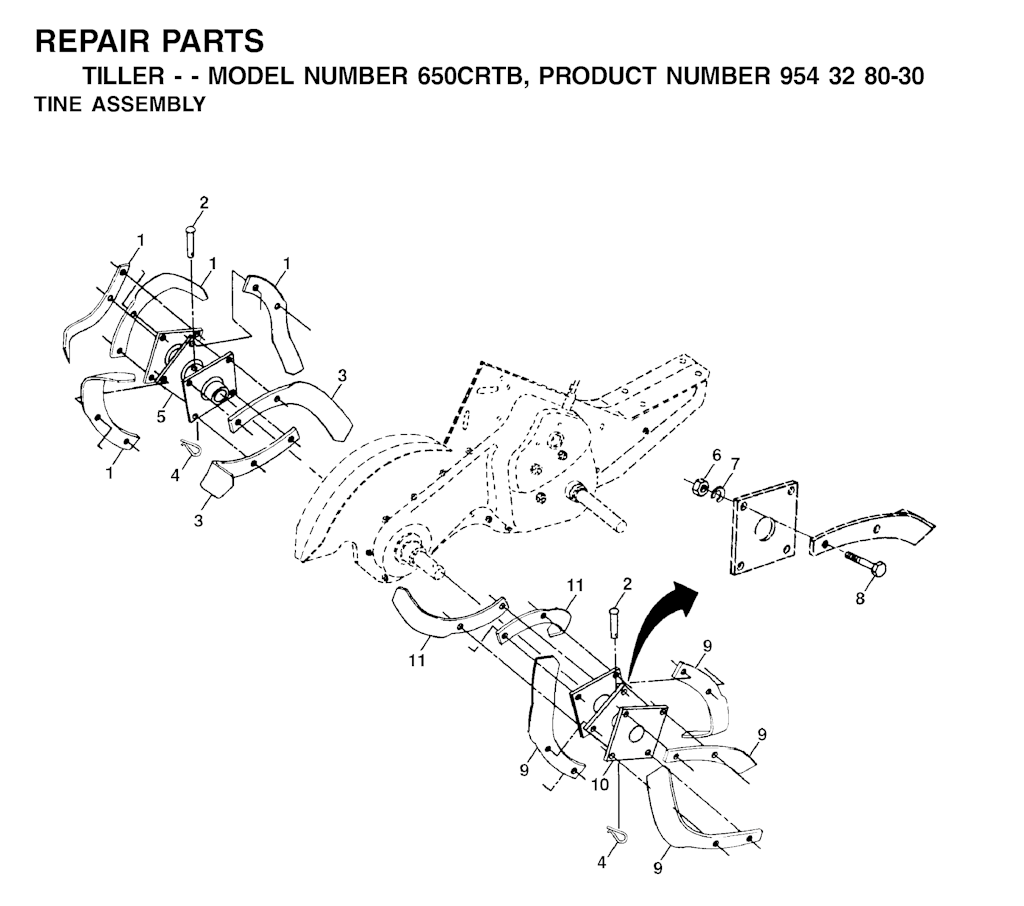 REPAIR PARTS
TILLER - - MODEL NUMBER 650CRTB, PRODUCT NUMBER 954 32 80-30
TINE ASSEMBLY

2
1
1
1
3
5
4
1
3
6
7
8
11
2
11
9
9
9
10
4
9