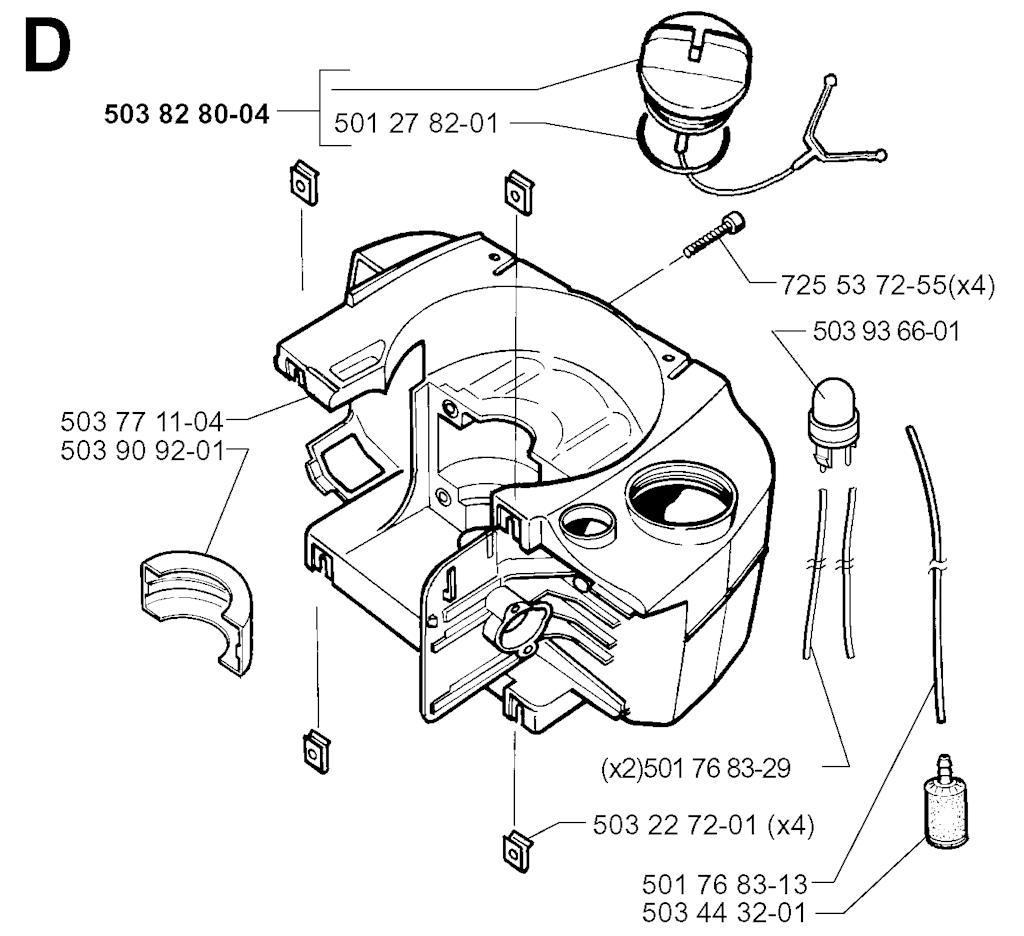 D

503 82 80-04

501 27 82-01

725 53 72-55(x4)

503 93 66-01

503 77 11-04

503 90 92-01

(x2)501 76 83-29

503 22 72-01 (x4)

501 76 83-13

503 44 32-01