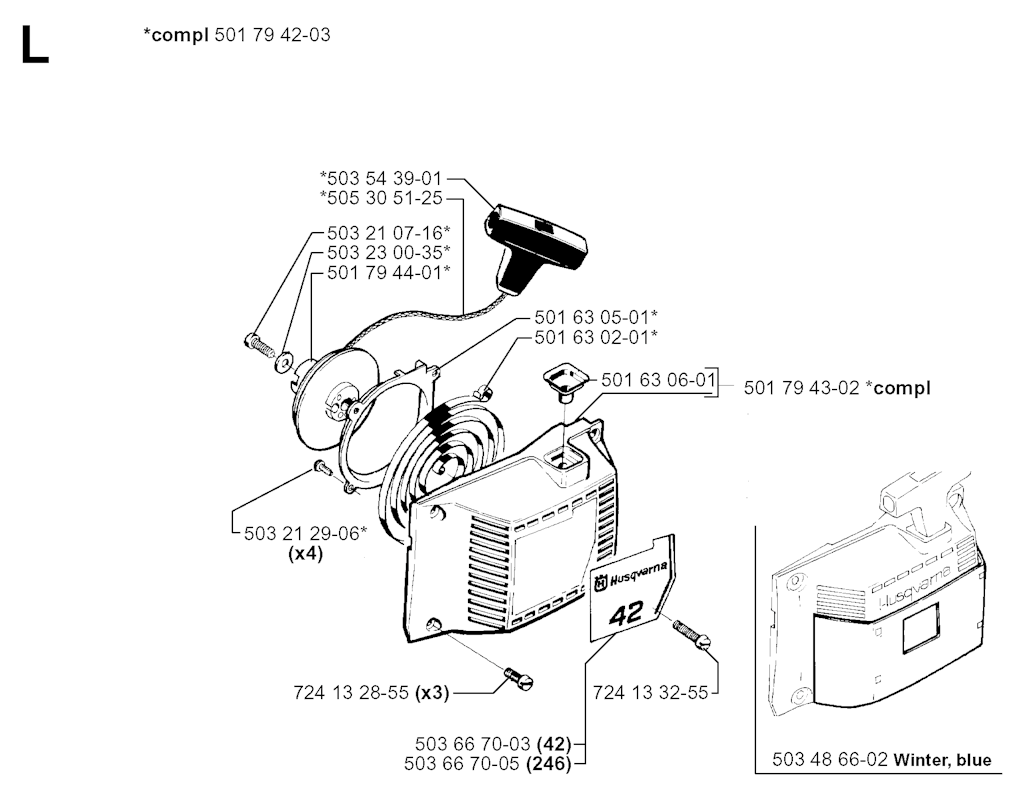 L

*compl 501 79 42-03

*503 54 39-01
*505 30 51-25
503 21 07-16*
503 23 00-35*
501 79 44-01*
501 63 05-01*
501 63 02-01*
501 63 06-01
501 79 43-02 *compl
503 21 29-06*
(x4)
Husqvarna
42
724 13 28-55 (x3)
724 13 32-55
503 66 70-03 (42)
503 66 70-05 (246)
Husqvarna
503 48 66-02 Winter, blue