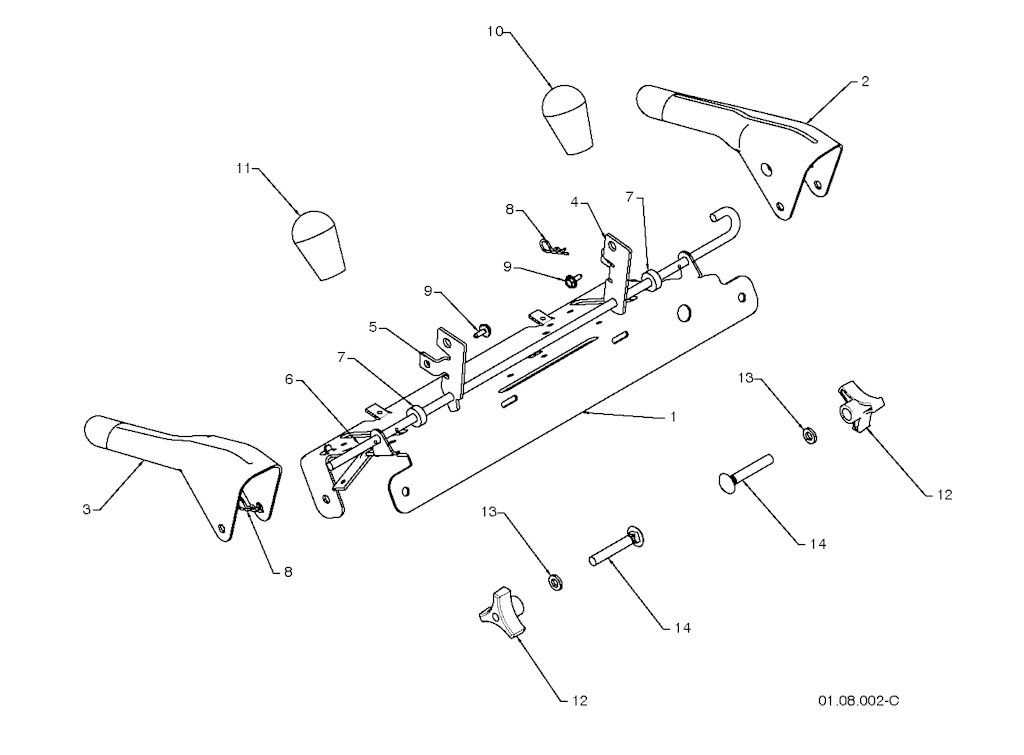 10
2
11
8
4
7
9
9
5
7
6
1
13
12
3
8
14
13
14
12
01.08.002-C