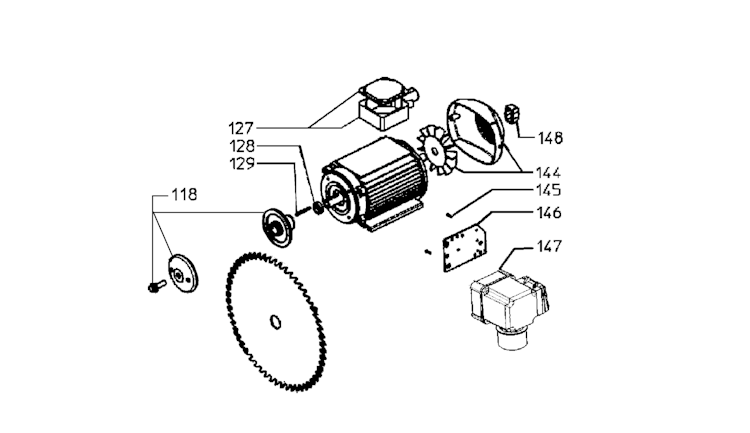 127
128
129
118
148
144
145
146
147