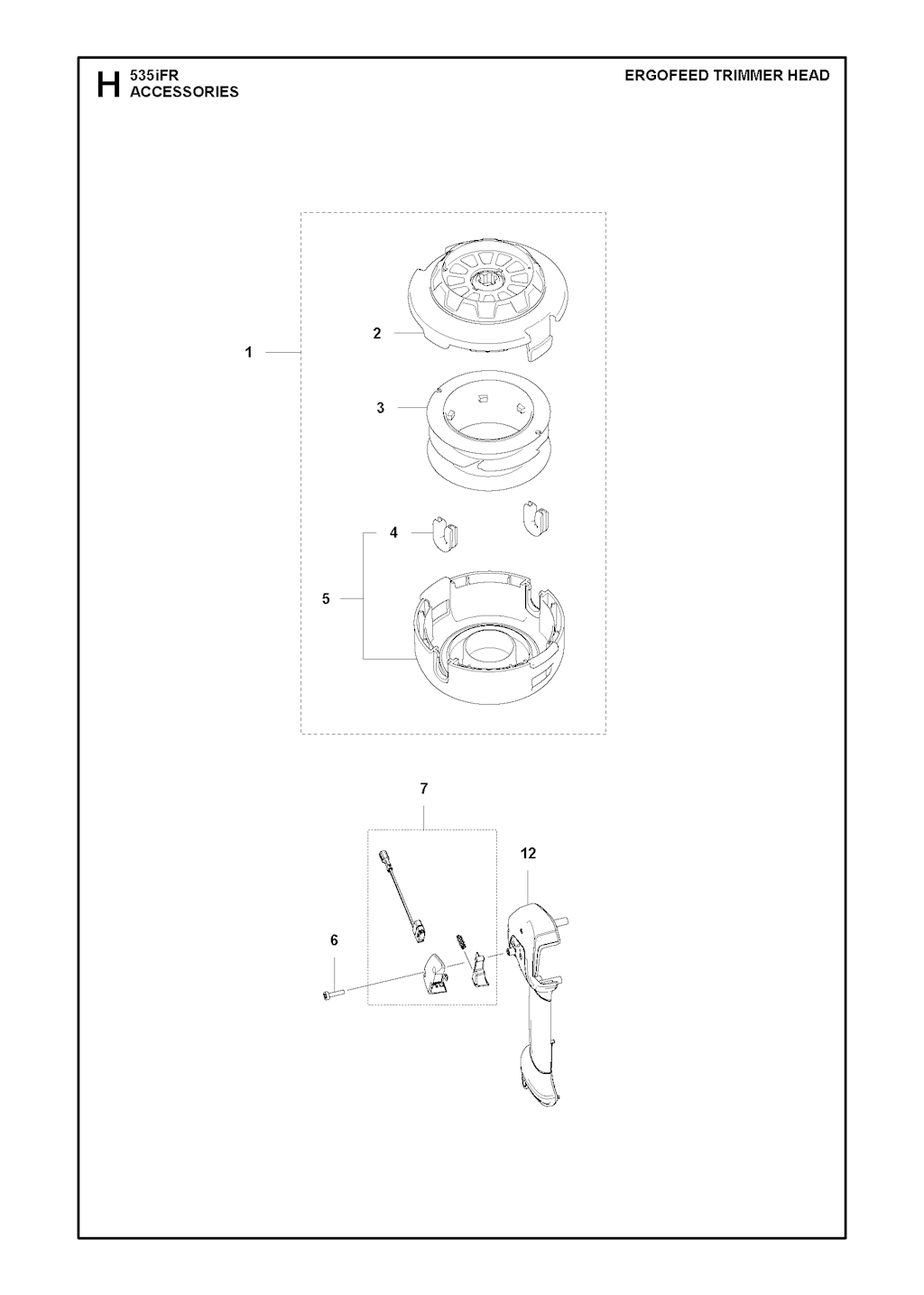 H 535iFR
ACCESSORIES

ERGOFEED TRIMMER HEAD

1
2
3
4
5
7
12
6