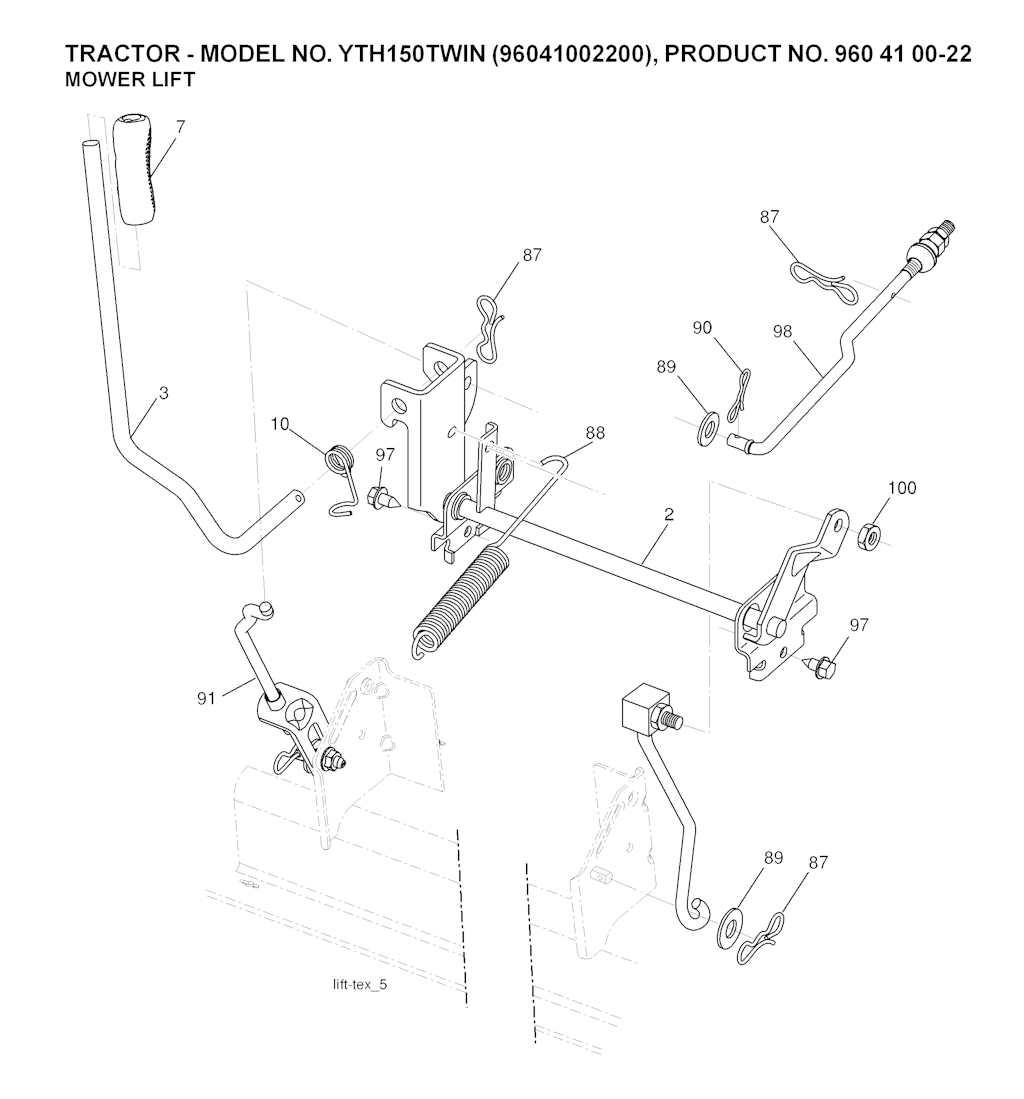 TRACTOR - MODEL NO. YTH150TWIN (96041002200), PRODUCT NO. 960 41 00-22
MOWER LIFT

7
87
87
90
98
89
3
10
97
88
2
100
97
91
89
87
lift-tex_5