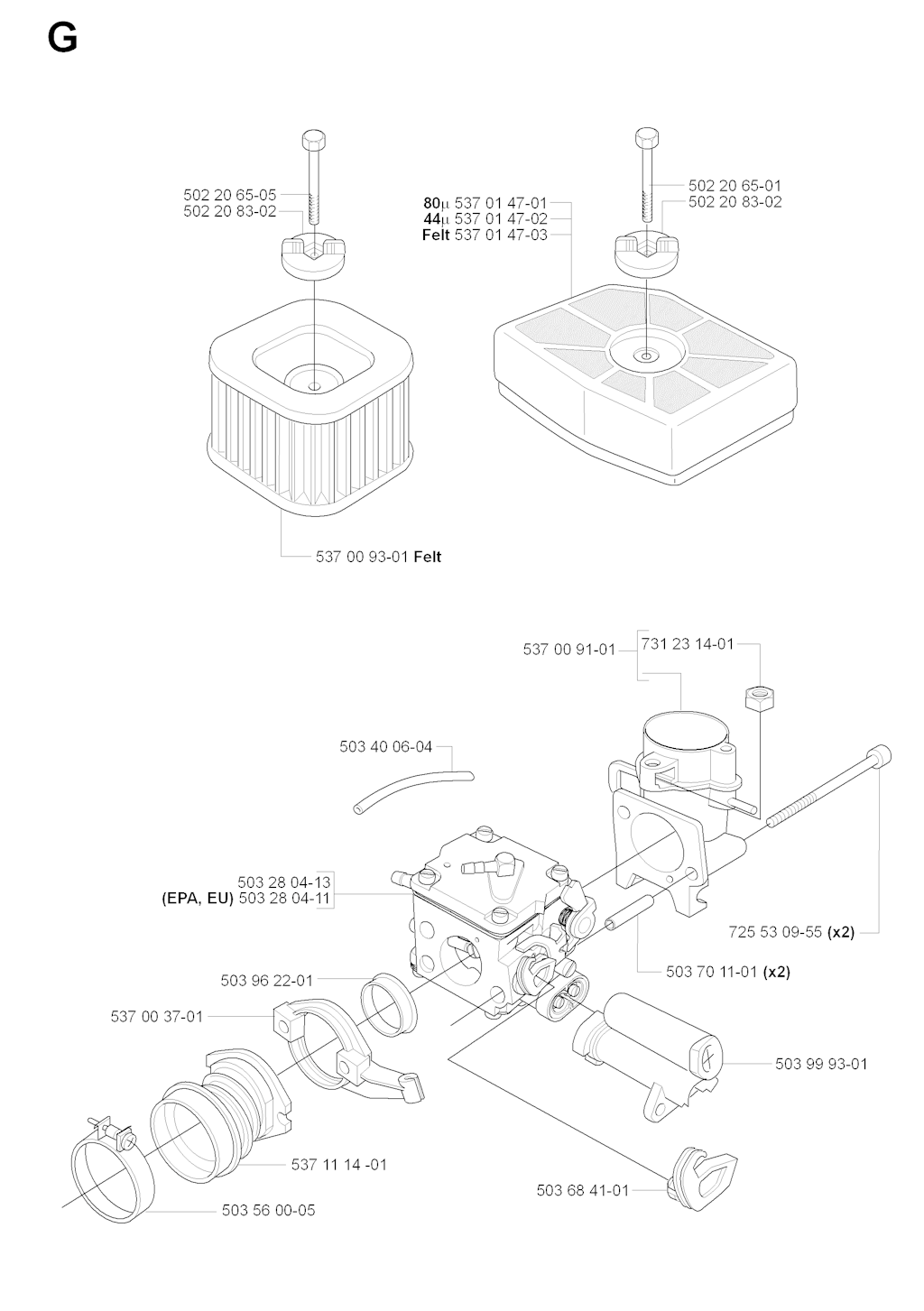 G

502 20 65-05
502 20 83-02

80µ 537 01 47-01
44µ 537 01 47-02
Felt 537 01 47-03

502 20 65-01
502 20 83-02

537 00 93-01 Felt

537 00 91-01
731 23 14-01

503 40 06-04

503 28 04-13
(EPA, EU) 503 28 04-11

725 53 09-55 (x2)

503 70 11-01 (x2)

503 96 22-01

537 00 37-01

503 99 93-01

537 11 14 -01

503 68 41-01

503 56 00-05