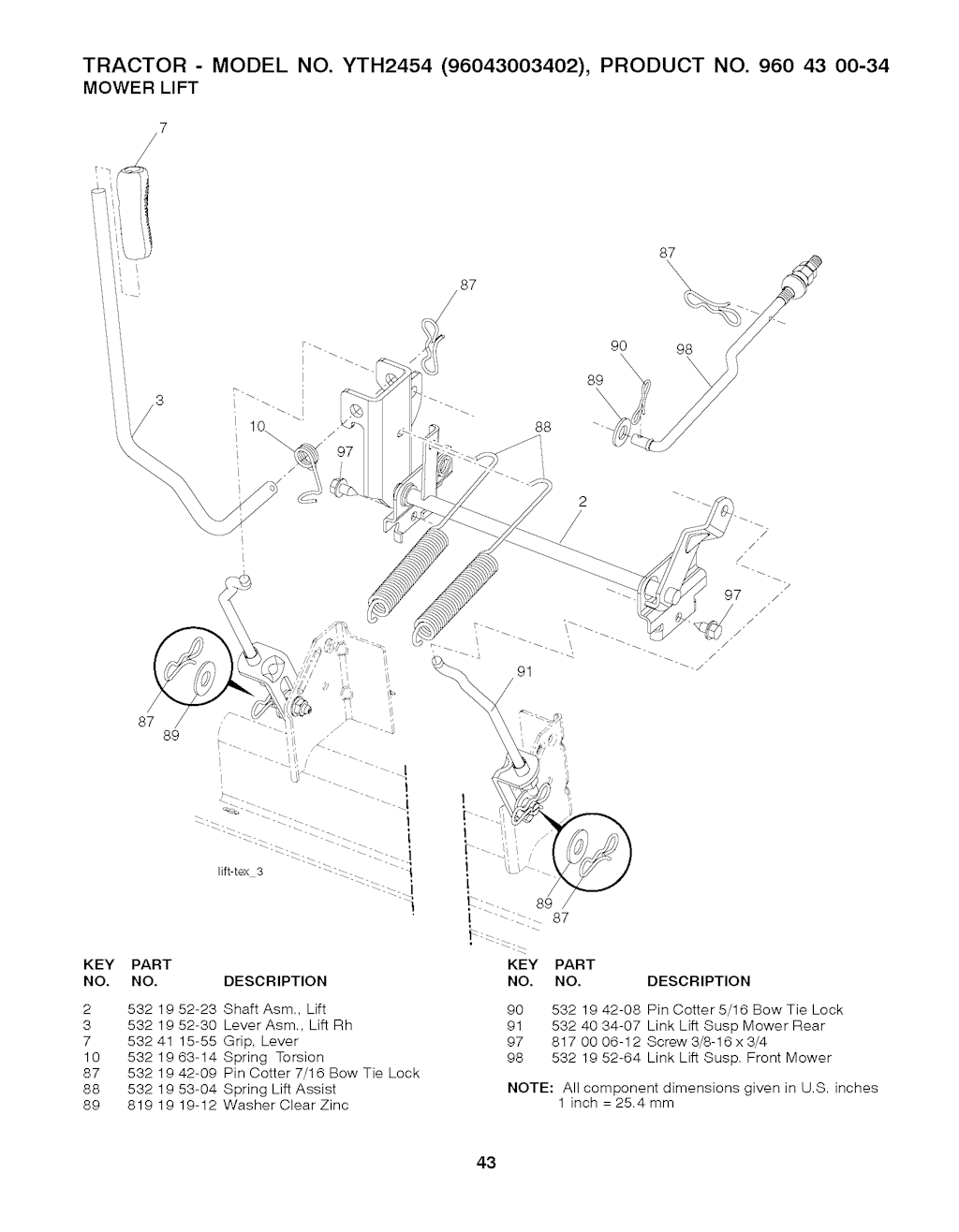 TRACTOR - MODEL NO. YTH2454 (96043003402), PRODUCT NO. 960 43 00-34
MOWER LIFT

7
87
87
90
98
89
3
10
97
88
2
97
91
87
89
lift-tex_3
89
87

| KEY NO. | PART NO. | DESCRIPTION |
|---|---|---|
| 2 | 532 19 52-23 | Shaft Asm., Lift |
| 3 | 532 19 52-30 | Lever Asm., Lift Rh |
| 7 | 532 41 15-55 | Grip, Lever |
| 10 | 532 19 63-14 | Spring Torsion |
| 87 | 532 19 42-09 | Pin Cotter 7/16 Bow Tie Lock |
| 88 | 532 19 53-04 | Spring Lift Assist |
| 89 | 819 19 19-12 | Washer Clear Zinc |

| KEY NO. | PART NO. | DESCRIPTION |
|---|---|---|
| 90 | 532 19 42-08 | Pin Cotter 5/16 Bow Tie Lock |
| 91 | 532 40 34-07 | Link Lift Susp Mower Rear |
| 97 | 817 00 06-12 | Screw 3/8-16 x 3/4 |
| 98 | 532 19 52-64 | Link Lift Susp. Front Mower |

NOTE: All component dimensions given in U.S. inches
1 inch = 25.4 mm

43