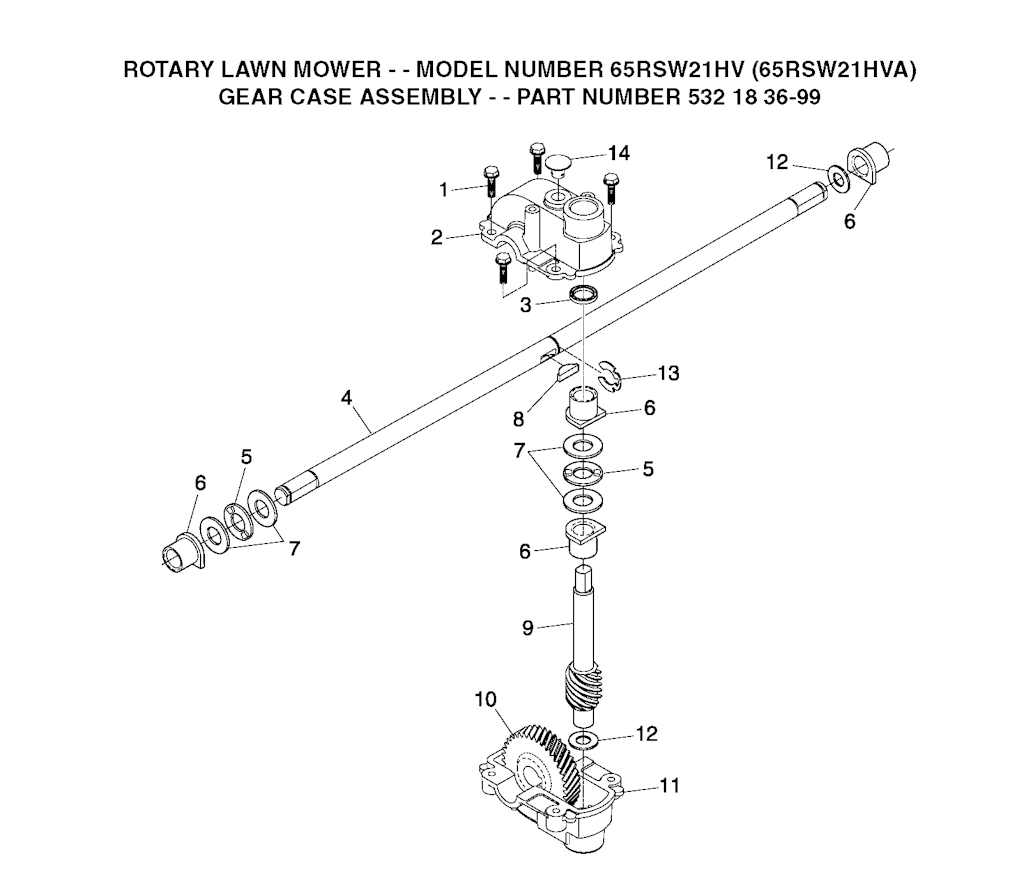 ROTARY LAWN MOWER - - MODEL NUMBER 65RSW21HV (65RSW21HVA)
GEAR CASE ASSEMBLY - - PART NUMBER 532 18 36-99

14
12
1
6
2
3
13
4
8
6
7
5
5
6
7
6
9
10
12
11