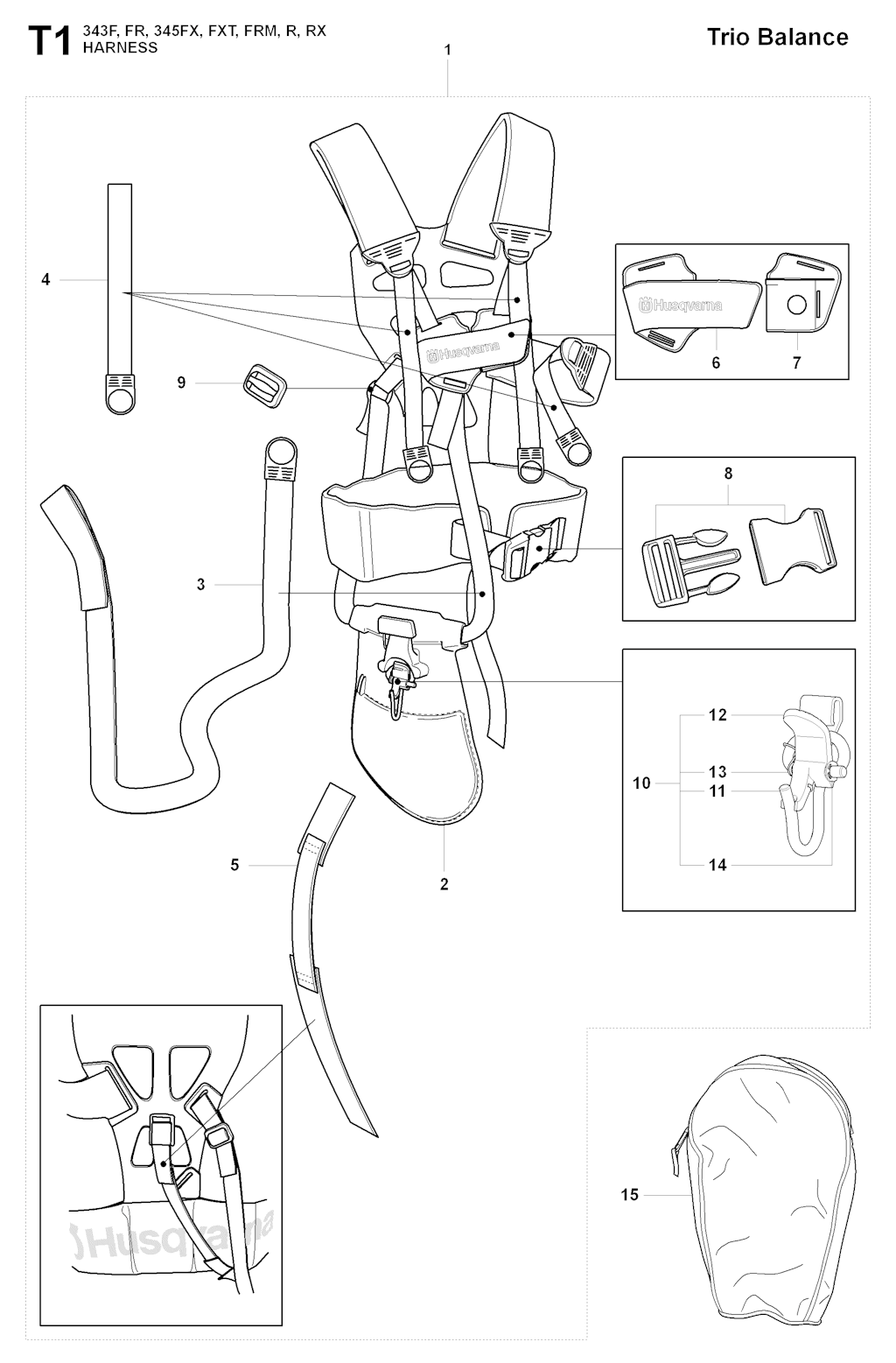 T1 343F, FR, 345FX, FXT, FRM, R, RX
HARNESS

Trio Balance

1

4

Husqvarna

Husqvarna

6

7

9

8

3

12

10

13

11

14

2

5

Husqvarna

15