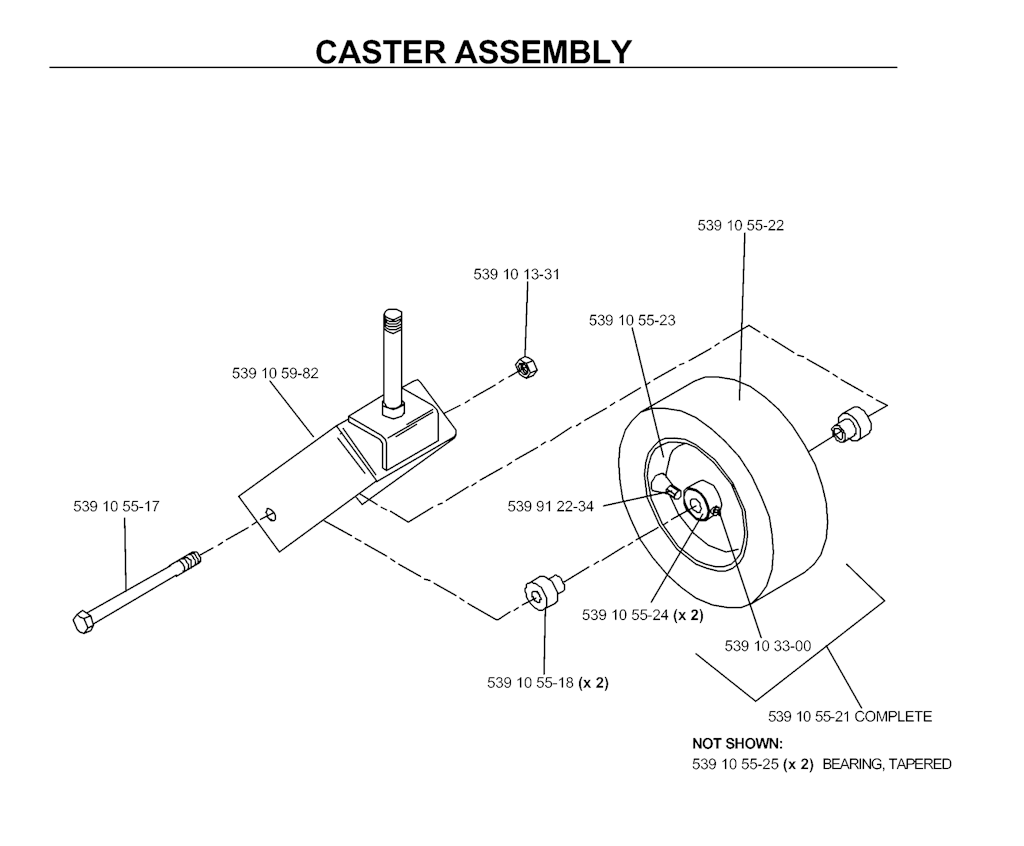 CASTER ASSEMBLY

539 10 55-22

539 10 13-31

539 10 55-23

539 10 59-82

539 10 55-17

539 91 22-34

539 10 55-24 (x 2)

539 10 33-00

539 10 55-18 (x 2)

539 10 55-21 COMPLETE

NOT SHOWN:
539 10 55-25 (x 2) BEARING, TAPERED