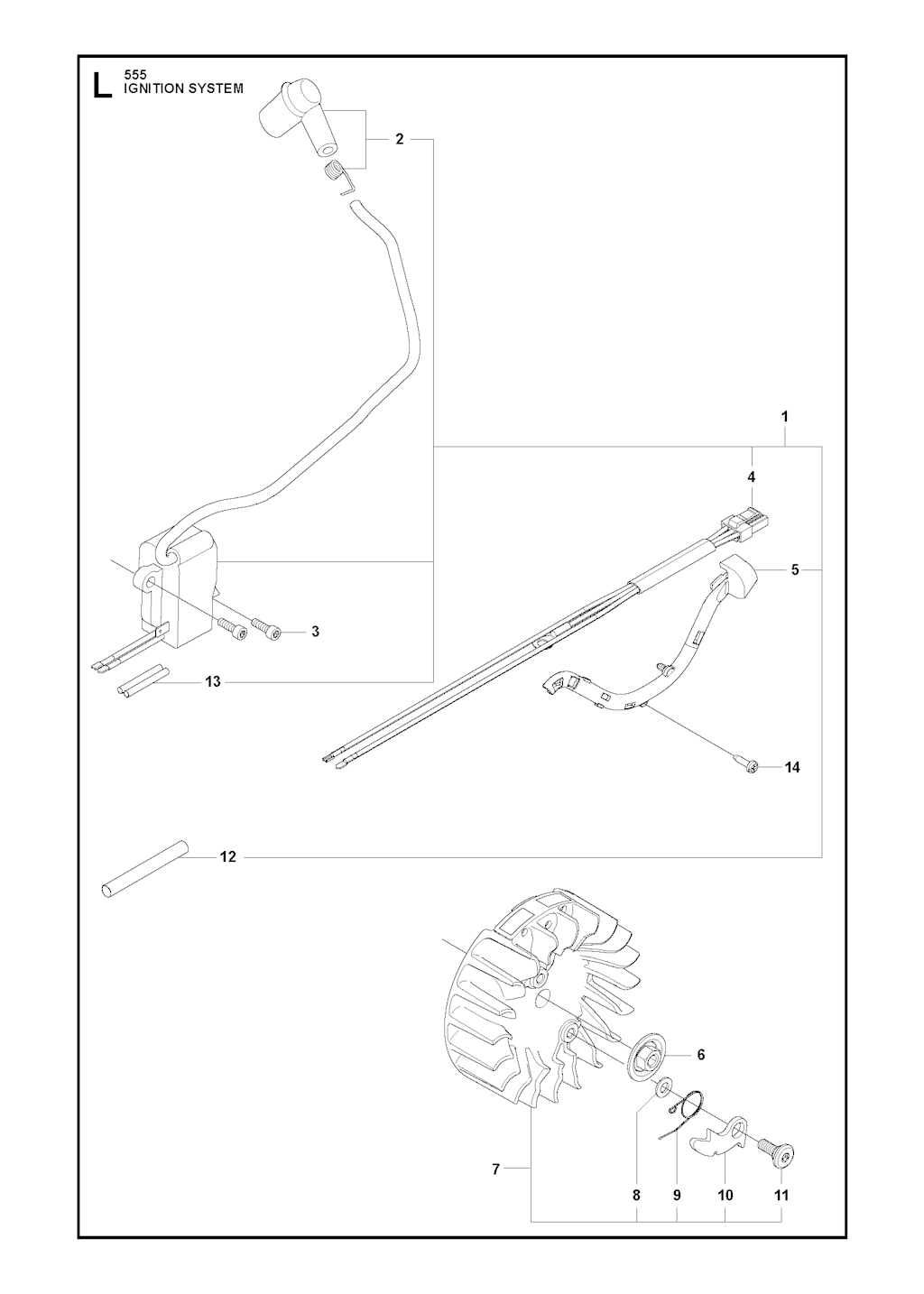 L 555
IGNITION SYSTEM

2

1

4

5

3

13

14

12

6

7

8

9

10

11