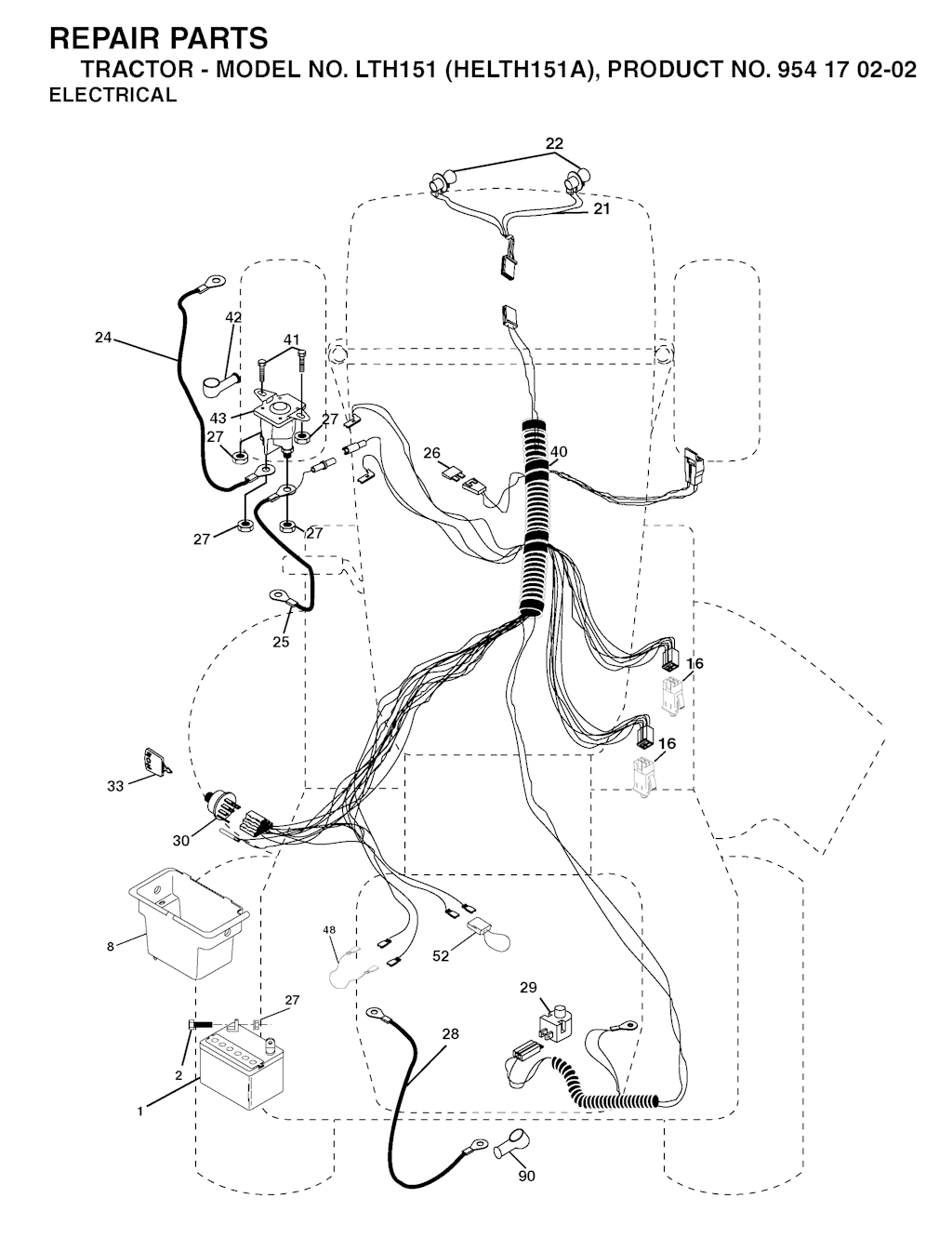 REPAIR PARTS
TRACTOR - MODEL NO. LTH151 (HELTH151A), PRODUCT NO. 954 17 02-02
ELECTRICAL

22
21
24
42
41
43
27
27
26
40
27
27
25
16
16
33
30
8
48
52
27
29
28
2
1
90