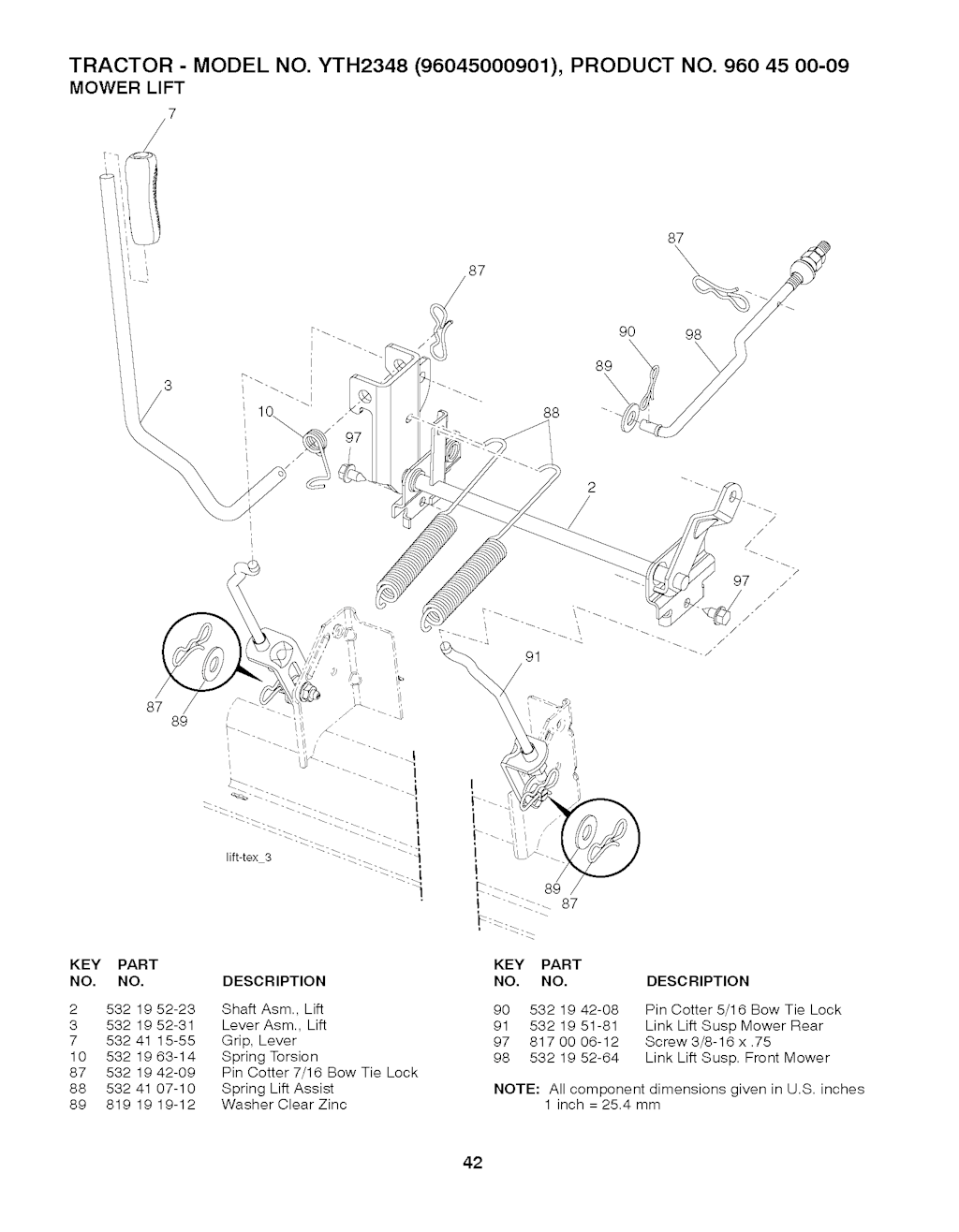 TRACTOR - MODEL NO. YTH2348 (96045000901), PRODUCT NO. 960 45 00-09
MOWER LIFT

7
87
87
90
98
89
3
10
97
88
2
97
91
87
89
lift-tex_3
89
87

| KEY NO. | PART NO. | DESCRIPTION |
|---|---|---|
| 2 | 532 19 52-23 | Shaft Asm., Lift |
| 3 | 532 19 52-31 | Lever Asm., Lift |
| 7 | 532 41 15-55 | Grip, Lever |
| 10 | 532 19 63-14 | Spring Torsion |
| 87 | 532 19 42-09 | Pin Cotter 7/16 Bow Tie Lock |
| 88 | 532 41 07-10 | Spring Lift Assist |
| 89 | 819 19 19-12 | Washer Clear Zinc |

| KEY NO. | PART NO. | DESCRIPTION |
|---|---|---|
| 90 | 532 19 42-08 | Pin Cotter 5/16 Bow Tie Lock |
| 91 | 532 19 51-81 | Link Lift Susp Mower Rear |
| 97 | 817 00 06-12 | Screw 3/8-16 x .75 |
| 98 | 532 19 52-64 | Link Lift Susp. Front Mower |

NOTE: All component dimensions given in U.S. inches
1 inch = 25.4 mm

42