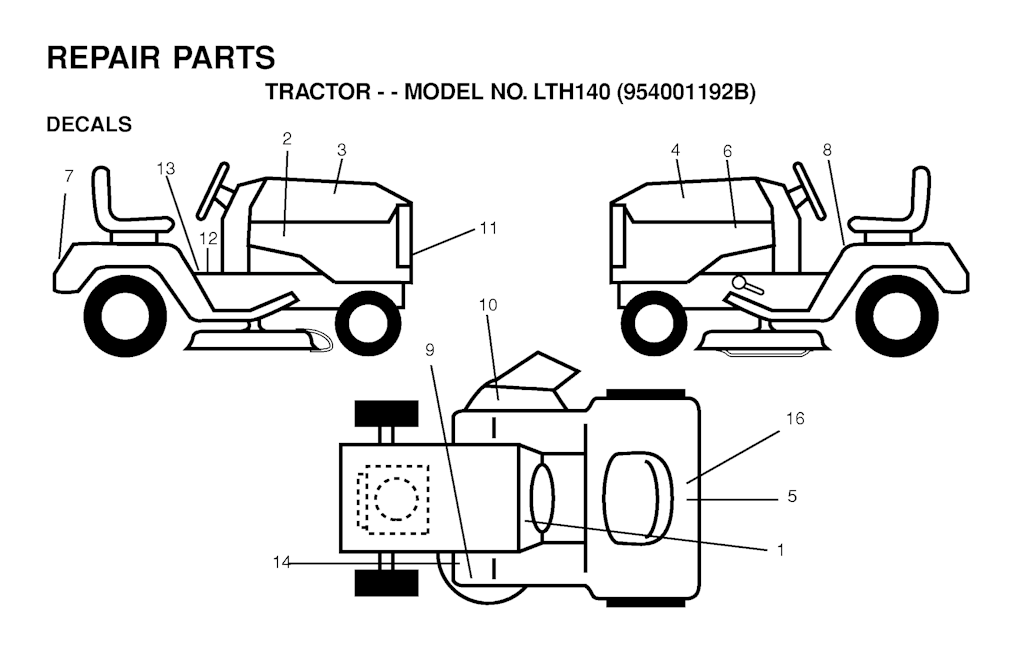 REPAIR PARTS

TRACTOR - - MODEL NO. LTH140 (954001192B)

DECALS

7
13
2
3
12
11
4
6
8
10
9
16
5
1
14