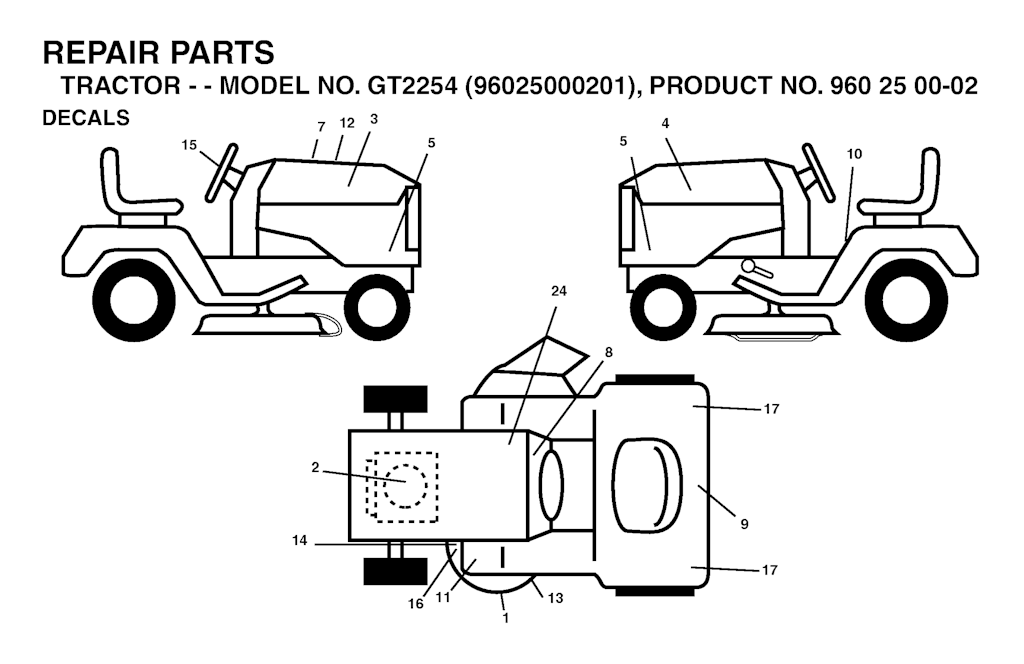 REPAIR PARTS
TRACTOR - - MODEL NO. GT2254 (96025000201), PRODUCT NO. 960 25 00-02
DECALS

15
7
12
3
5
5
4
10
24
8
17
2
9
14
17
16
11
1
13