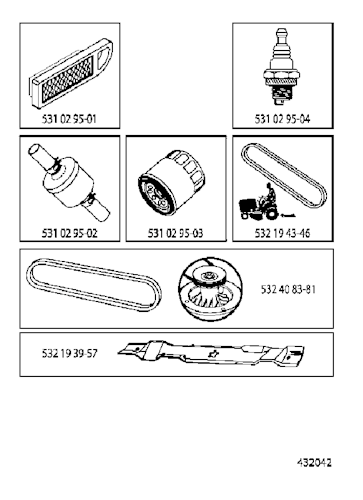 531 02 95-01

531 02 95-04

531 02 95-02

531 02 95-03

532 19 43-46

532 40 83-81

532 19 39-57

432042