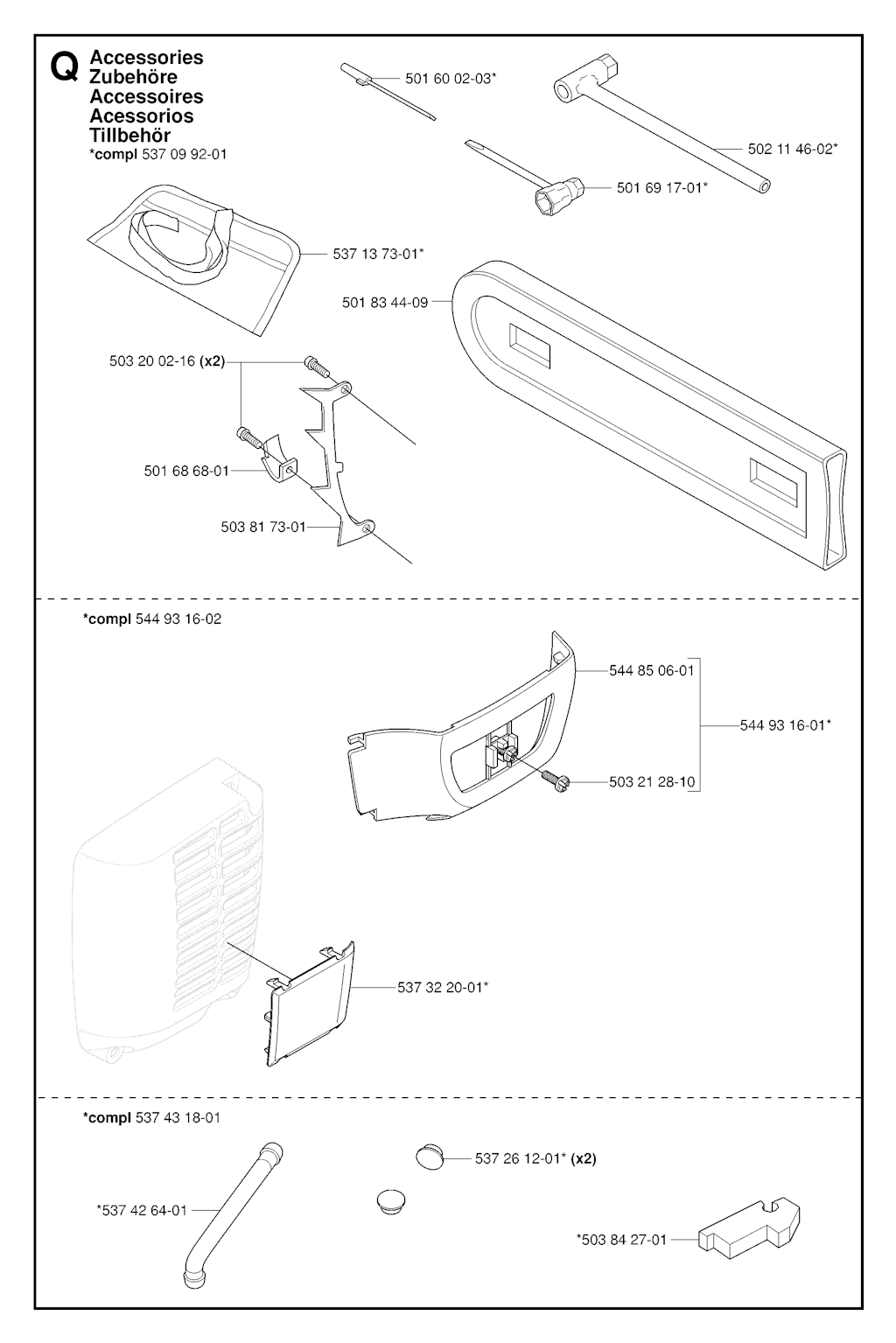 Q Accessories
Zubehöre
Accessoires
Acessorios
Tillbehör
*compl 537 09 92-01

501 60 02-03*

502 11 46-02*

501 69 17-01*

537 13 73-01*

501 83 44-09

503 20 02-16 (x2)

501 68 68-01

503 81 73-01

*compl 544 93 16-02

544 85 06-01

544 93 16-01*

503 21 28-10

537 32 20-01*

*compl 537 43 18-01

537 26 12-01* (x2)

*537 42 64-01

*503 84 27-01