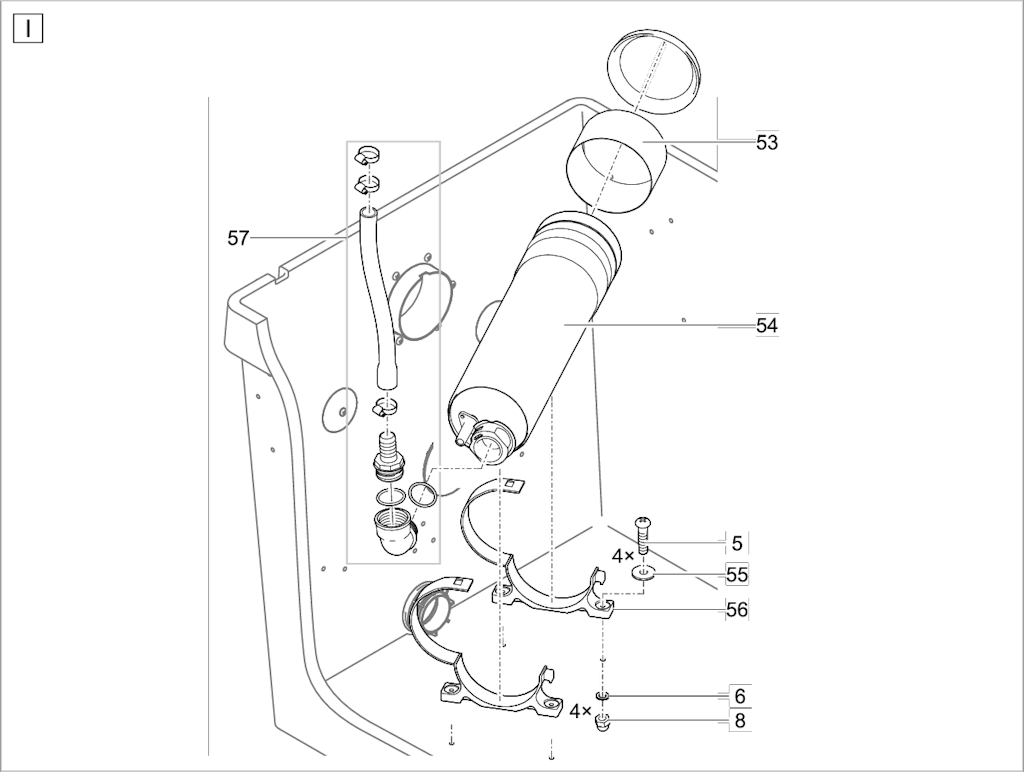 I

53

57

54

5

4×

55

56

6

4×

8