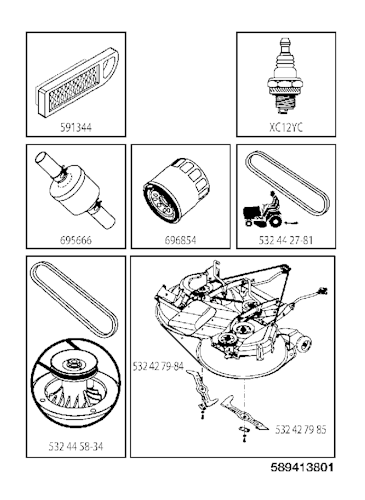 591344

XC12YC

695666

696854

532 44 27-81

532 44 58-34

532 42 79-84

532 42 79 85

589413801