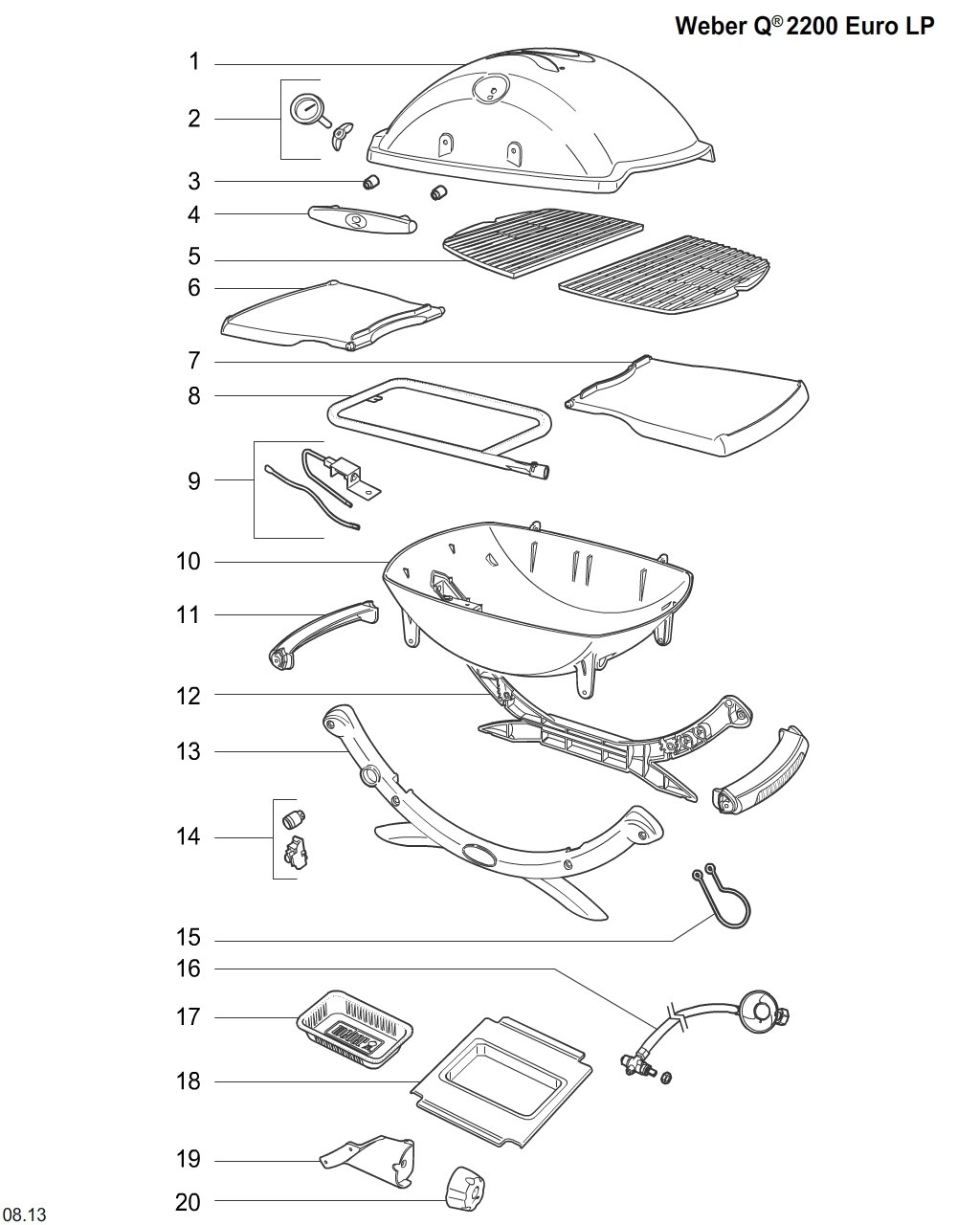 Weber Q® 2200 Euro LP

1
2
3
4
5
6
7
8
9
10
11
12
13
14
15
16
17
18
19
20

08.13