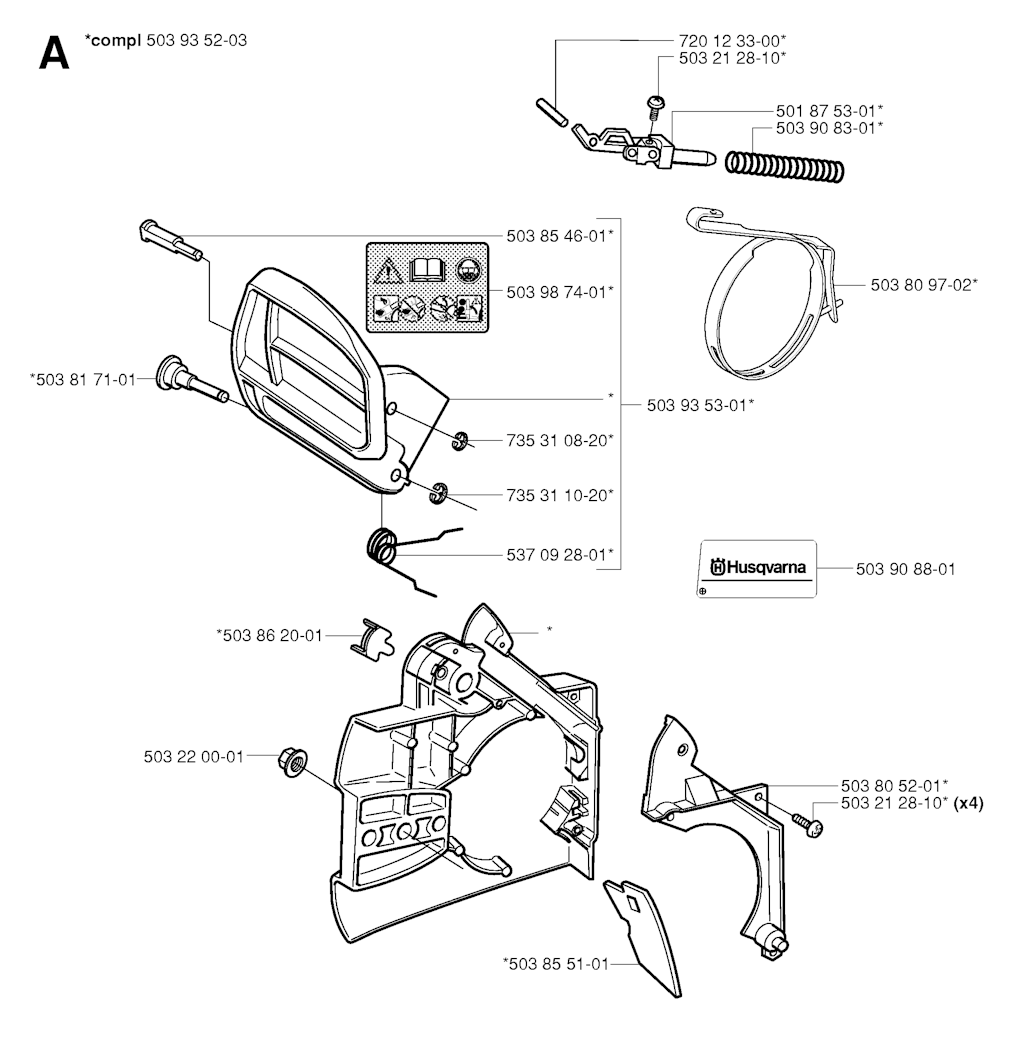 A *compl 503 93 52-03

720 12 33-00*
503 21 28-10*
501 87 53-01*
503 90 83-01*

503 85 46-01*
503 98 74-01*
503 80 97-02*
*503 81 71-01
*
503 93 53-01*
735 31 08-20*
735 31 10-20*
537 09 28-01*

Husqvarna
503 90 88-01

*503 86 20-01
*
503 22 00-01
503 80 52-01*
503 21 28-10* (x4)
*503 85 51-01