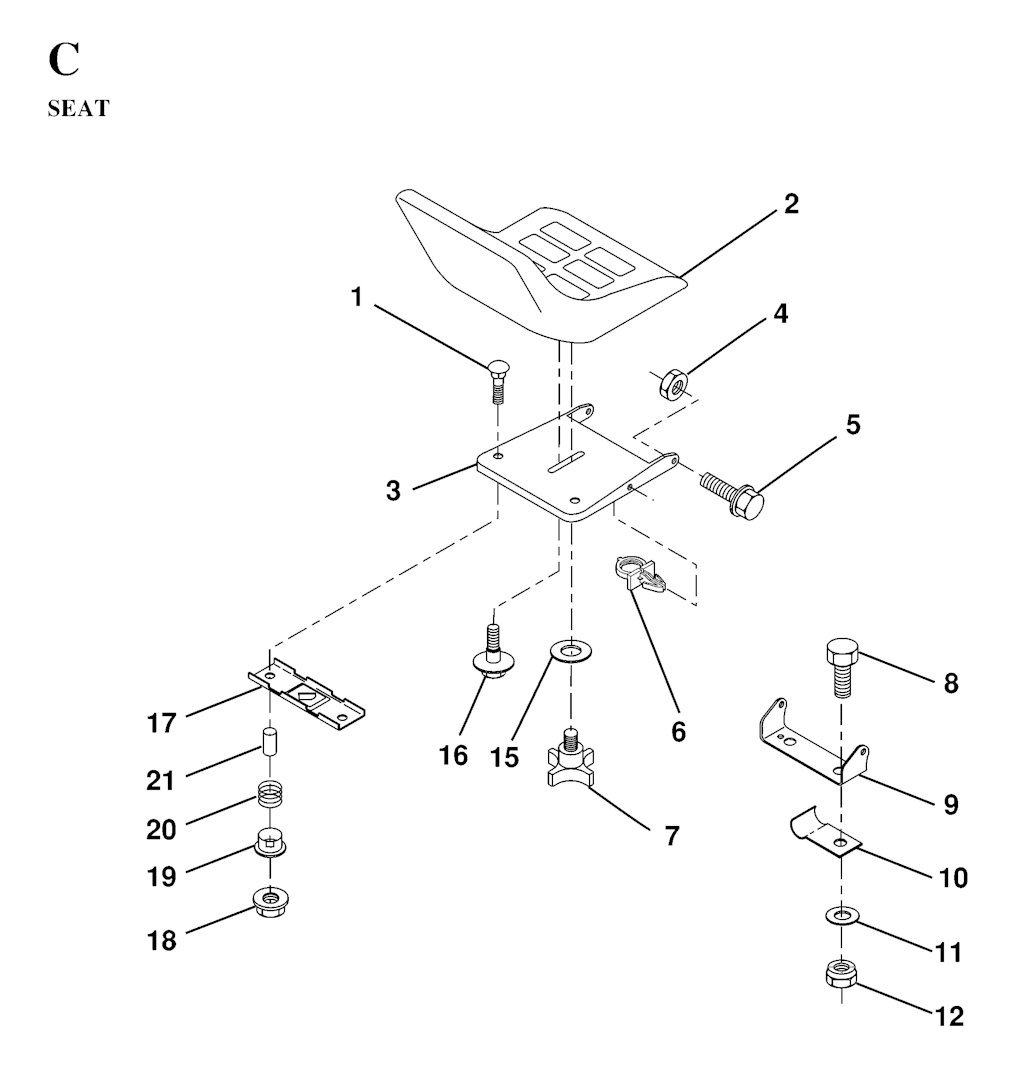 C
SEAT

2
1
4
5
3
6
8
17
16
15
21
7
9
20
19
10
18
11
12