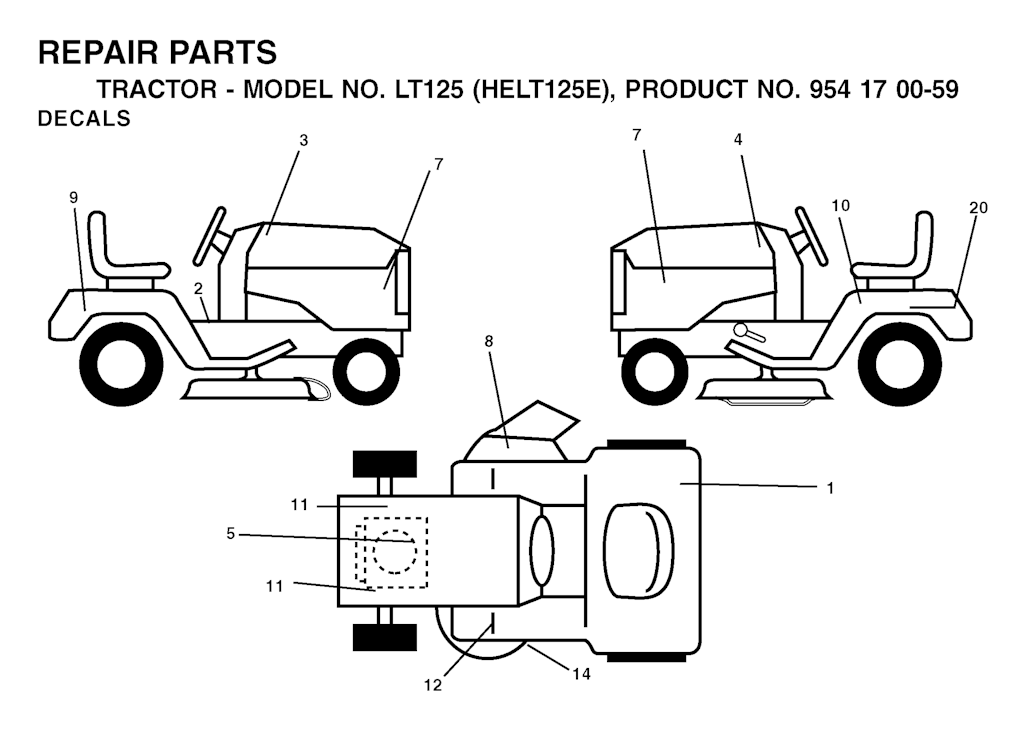 REPAIR PARTS

TRACTOR - MODEL NO. LT125 (HELT125E), PRODUCT NO. 954 17 00-59

DECALS

3
7
9
2
7
4
10
20
8
1
11
5
11
12
14