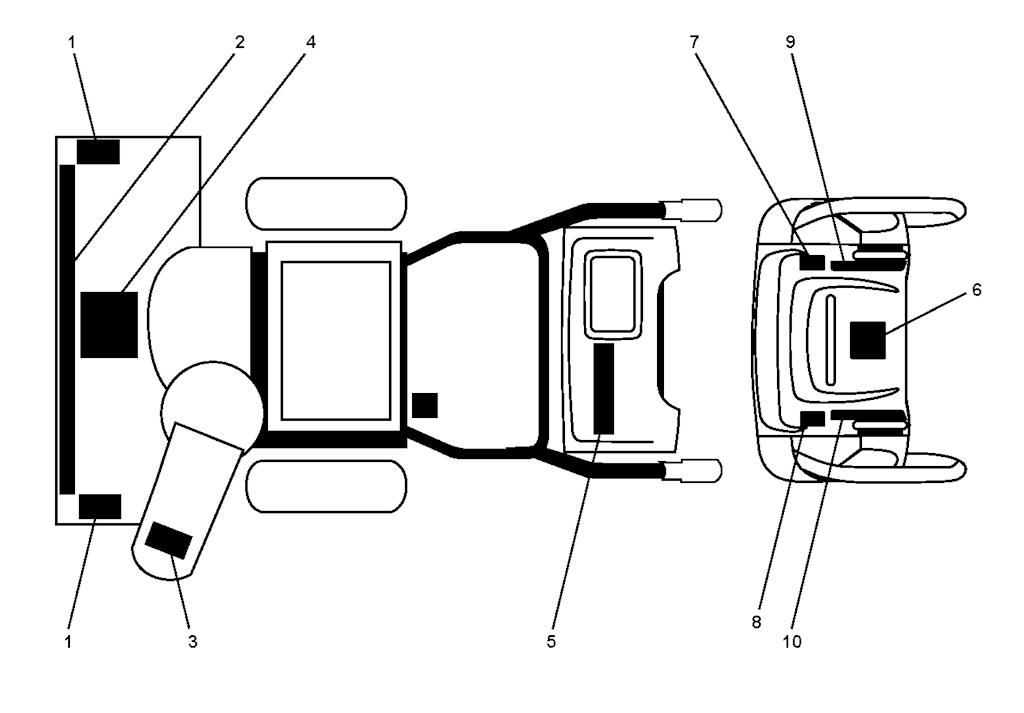 1
2
4
7
9
6
1
3
5
8
10