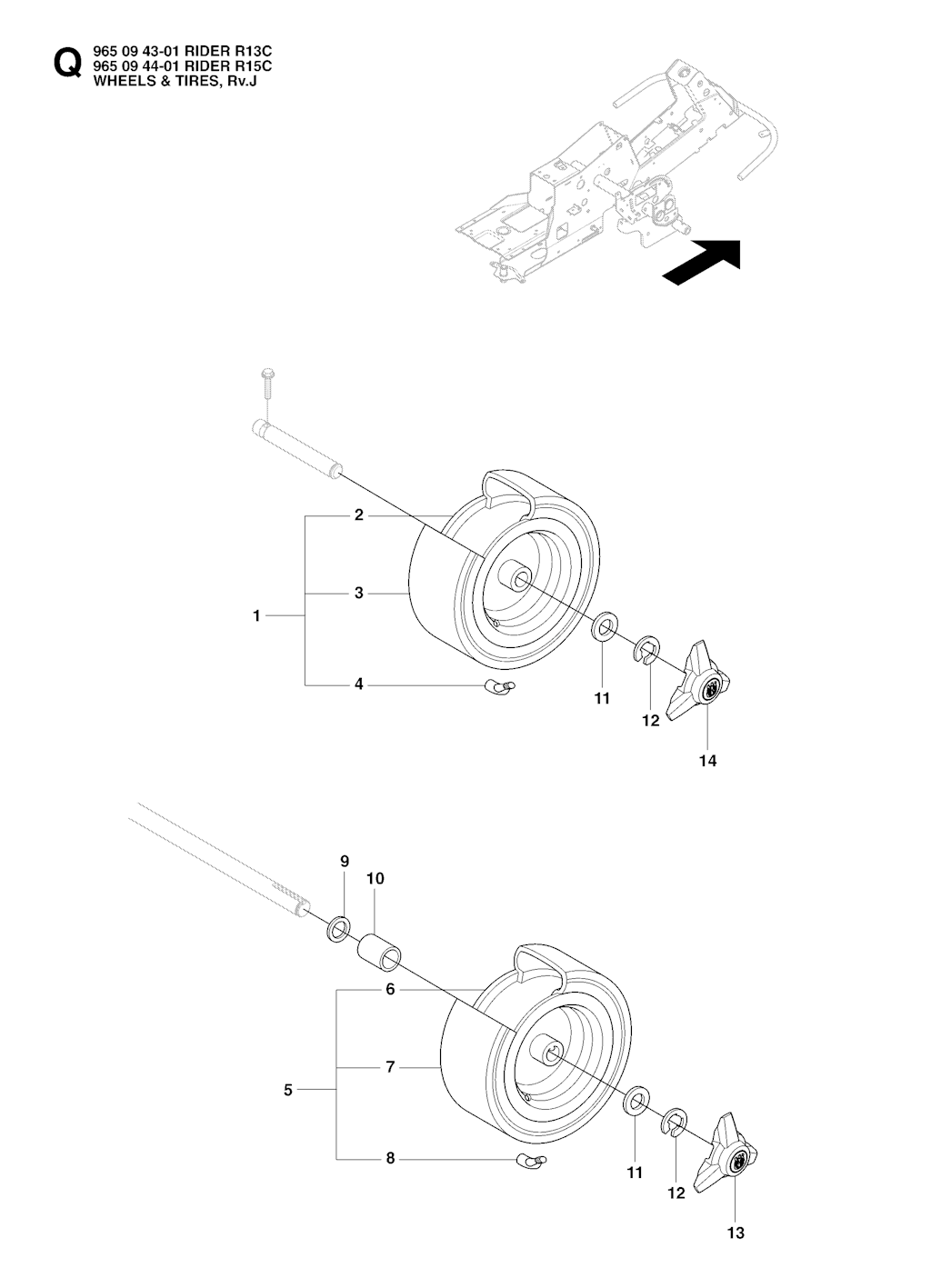 Q 965 09 43-01 RIDER R13C
965 09 44-01 RIDER R15C
WHEELS & TIRES, Rv.J

2
3
1
4
11
12
14

9
10
6
7
5
8
11
12
13