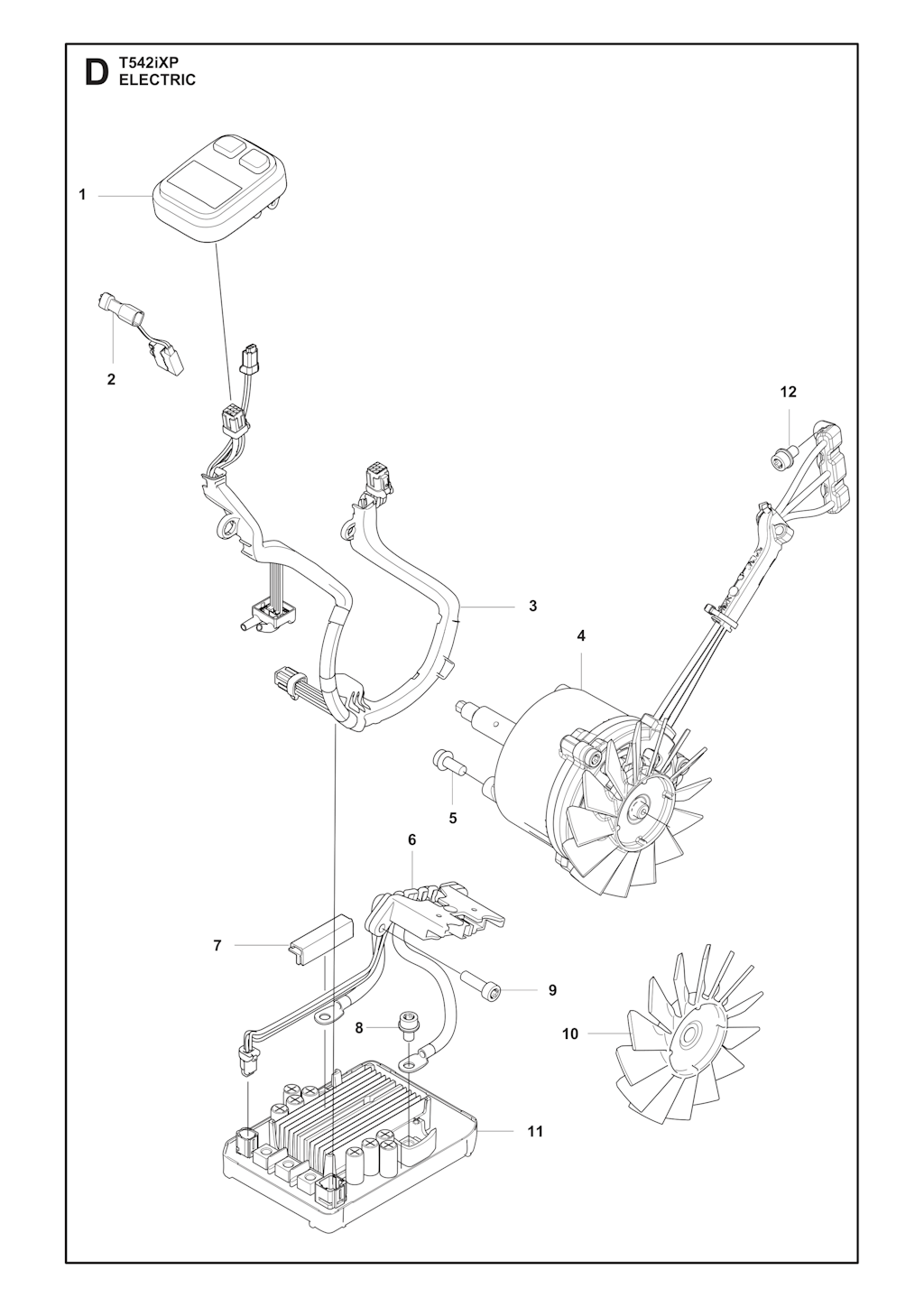 D T542iXP
ELECTRIC

1

2

12

3

4

5

6

7

9

8

10

11