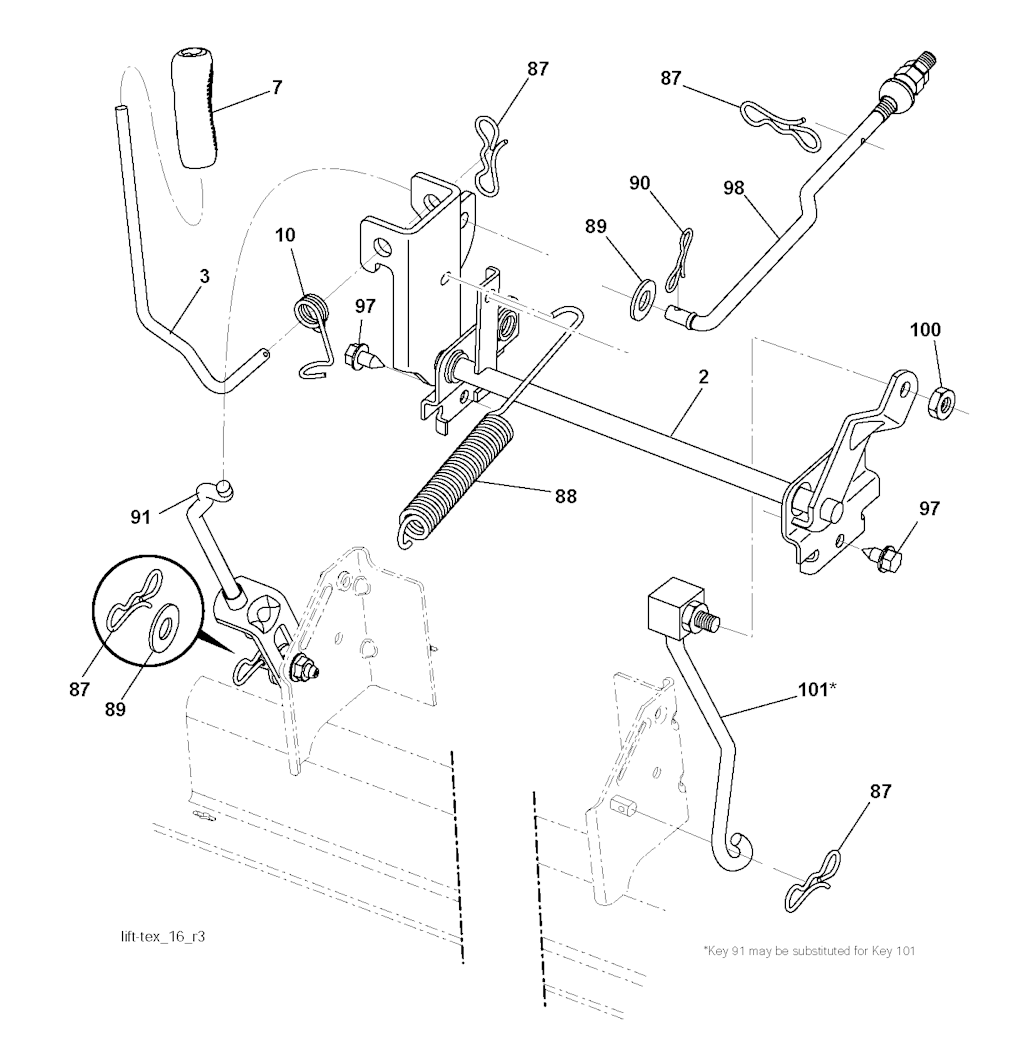 7
87
87
90
98
89
10
3
97
100
2
88
91
97
87
89
101*
87
lift-tex_16_r3
*Key 91 may be substituted for Key 101