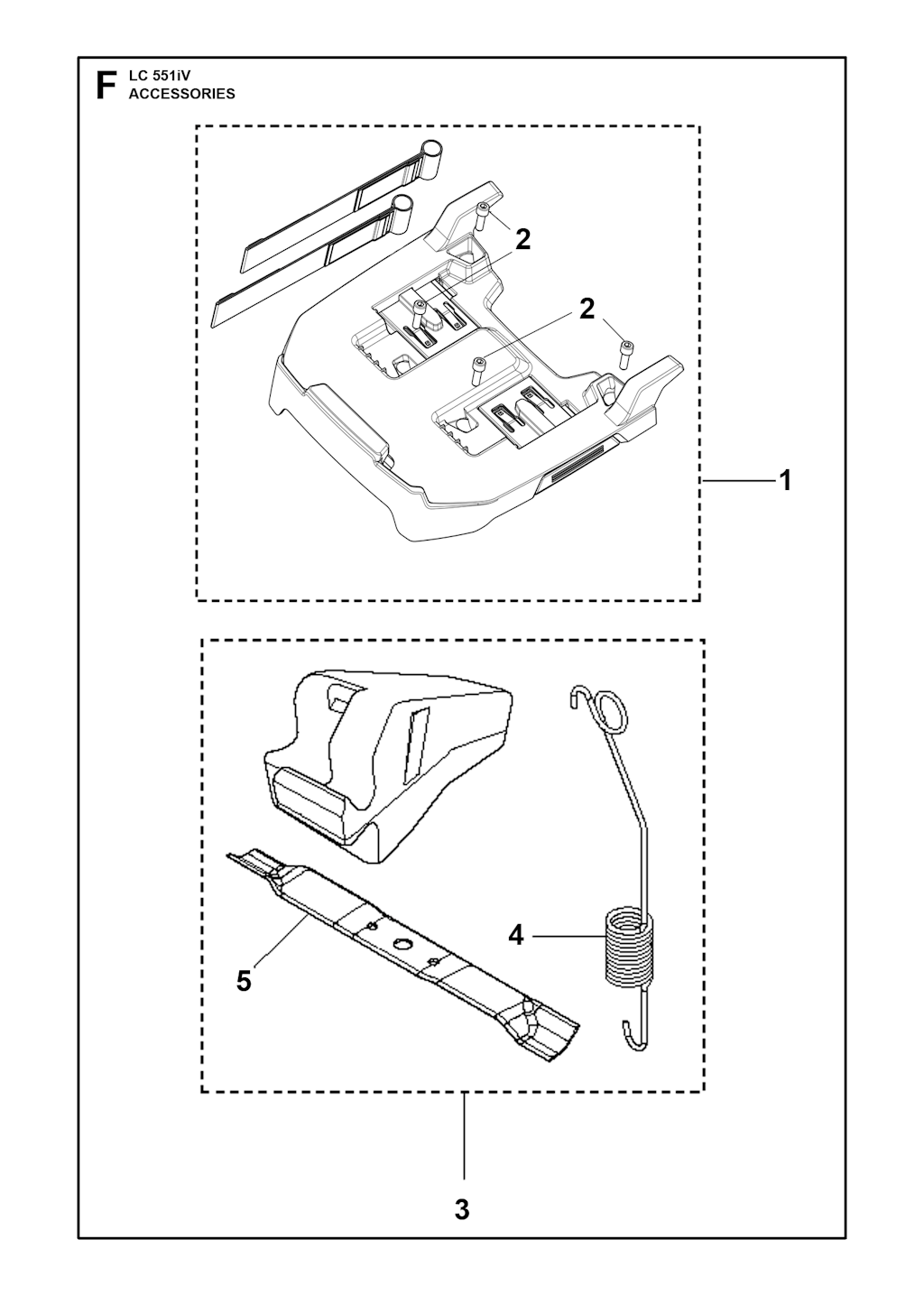 F LC 551iV
ACCESSORIES

2

2

1

4

5

3