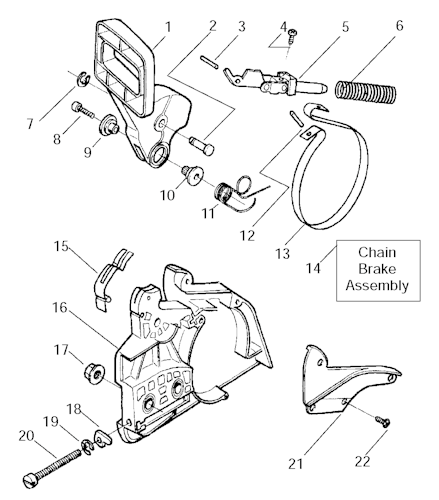 1
2
3
4
5
6
7
8
9
10
11
12
13
14
Chain Brake Assembly
15
16
17
18
19
20
21
22