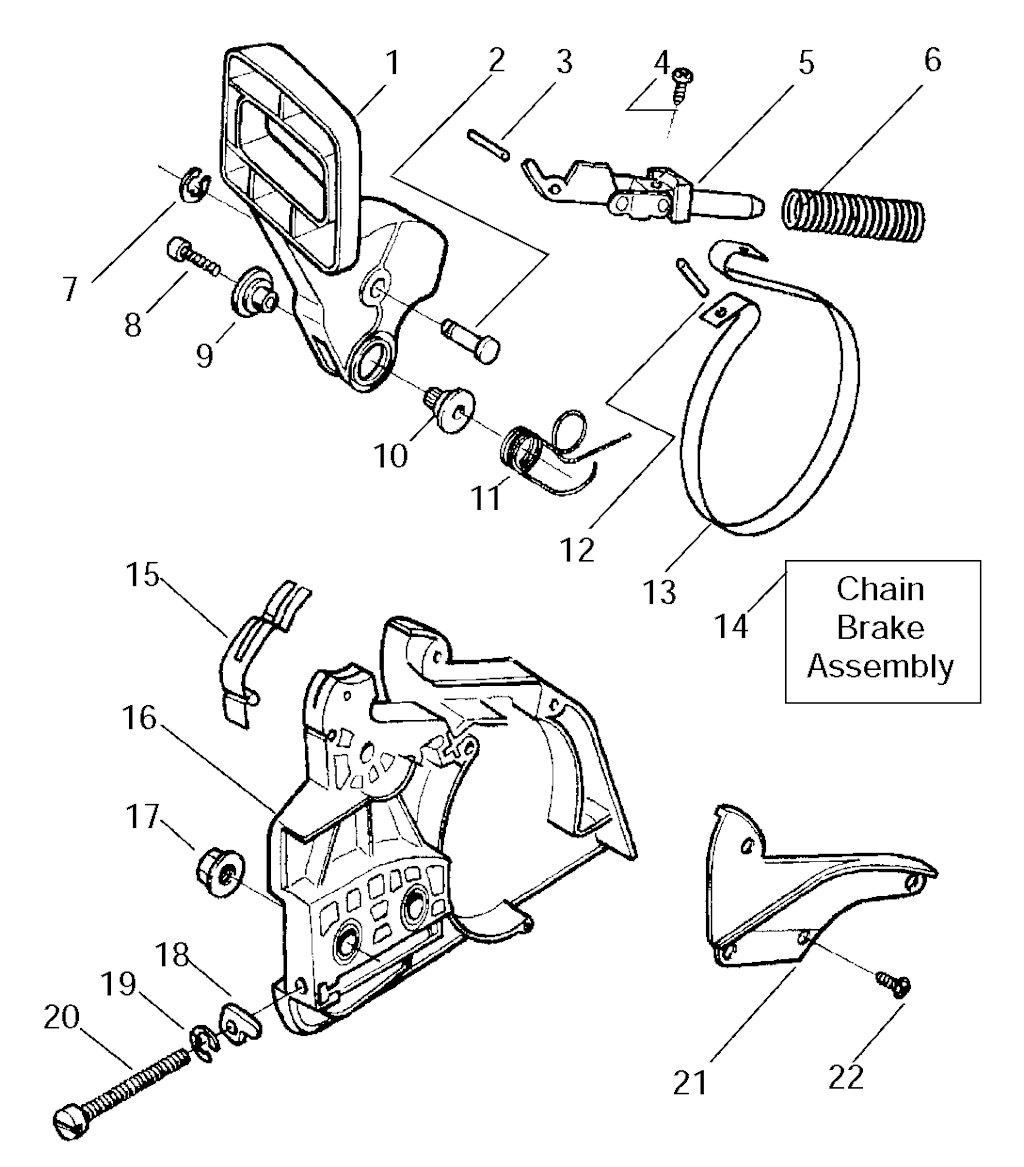 1
2
3
4
5
6
7
8
9
10
11
12
13
14
Chain Brake Assembly
15
16
17
18
19
20
21
22