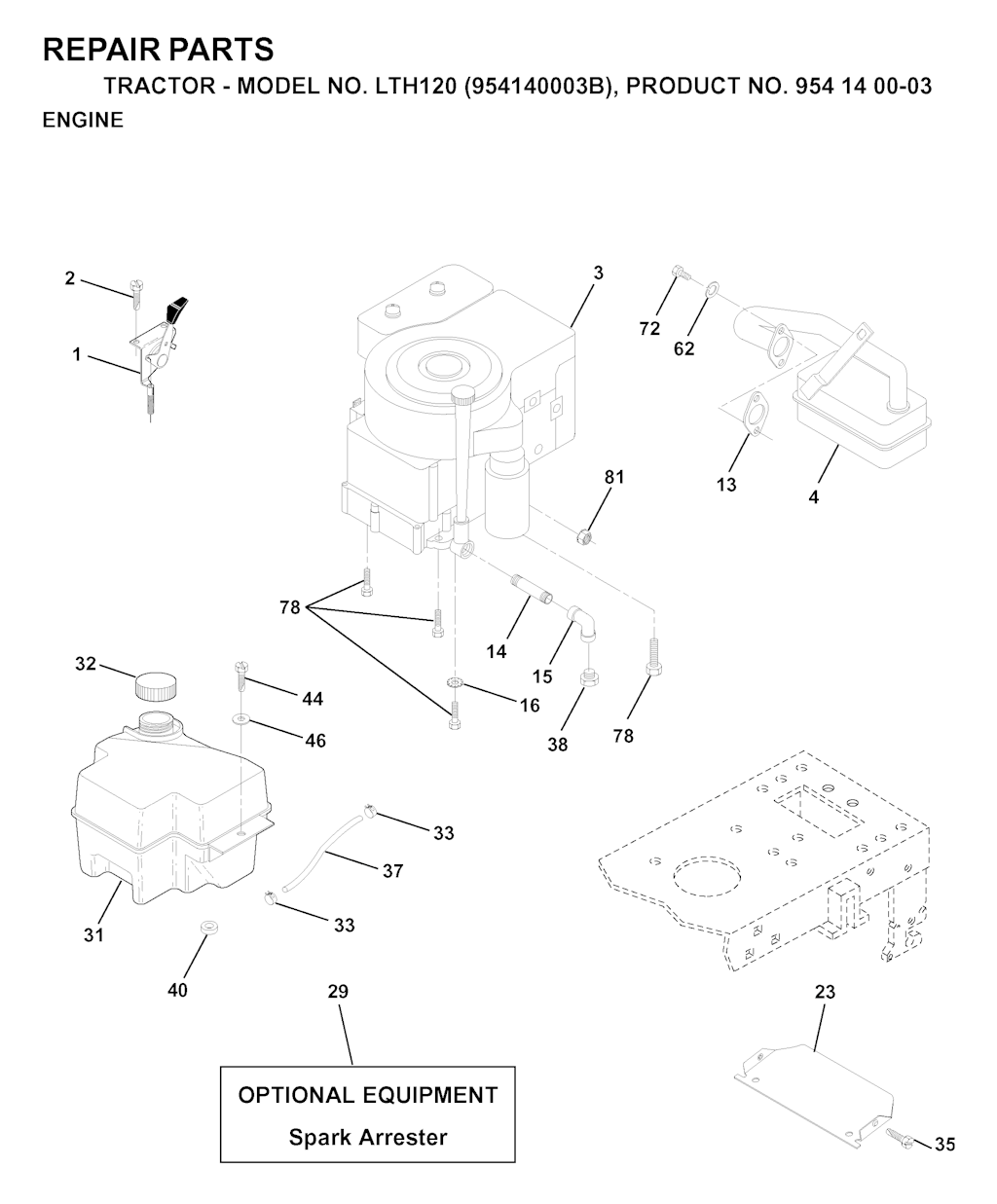 REPAIR PARTS
TRACTOR - MODEL NO. LTH120 (954140003B), PRODUCT NO. 954 14 00-03
ENGINE

2
1
3
72
62
13
4
81
78
14
15
16
38
78
32
44
46
33
37
33
31
40
29
23
35

OPTIONAL EQUIPMENT
Spark Arrester