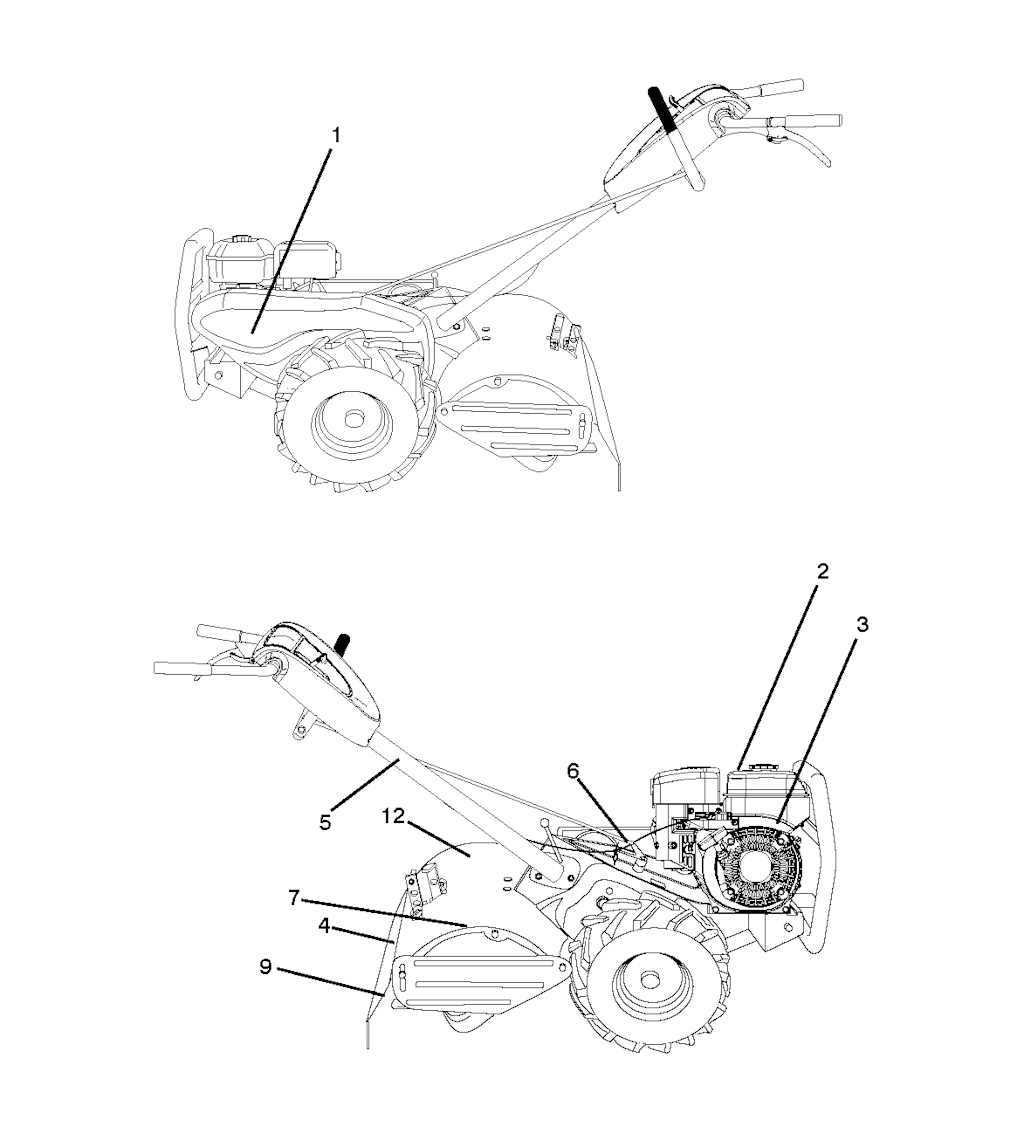 1

2
3
6
5
12
7
4
9