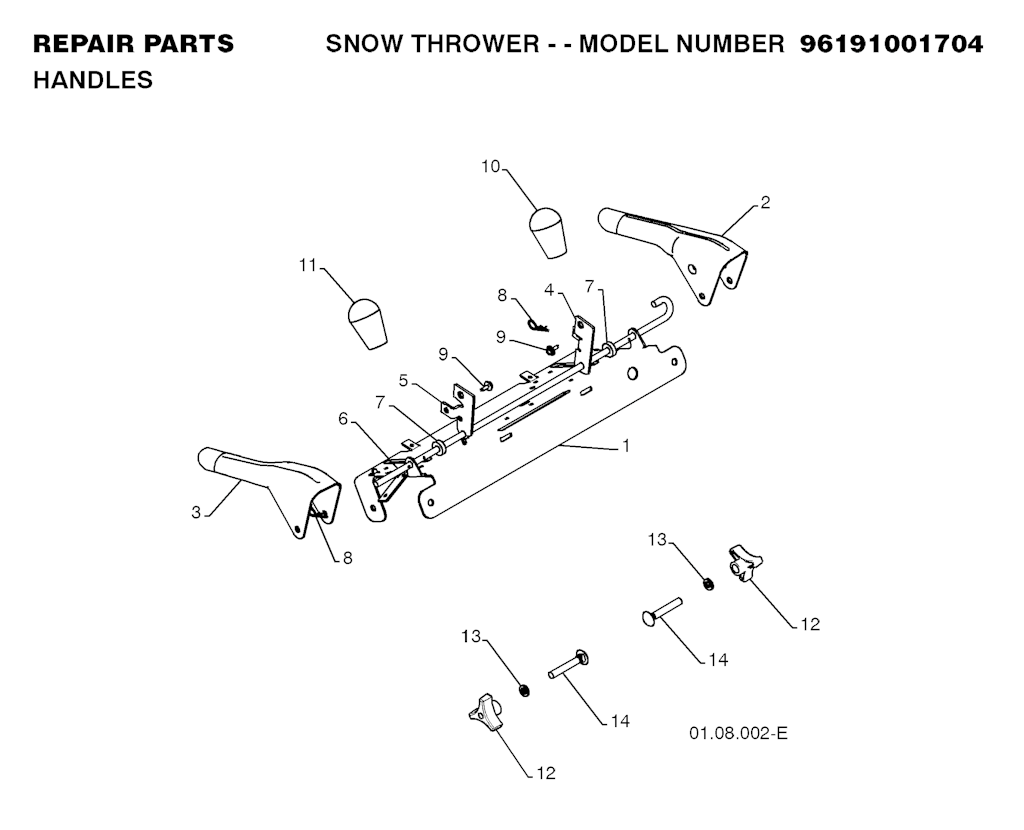 REPAIR PARTS SNOW THROWER - - MODEL NUMBER 96191001704
HANDLES

10
2
11
8
4
7
9
9
5
7
6
1
3
8
13
12
14
13
14
12
01.08.002-E